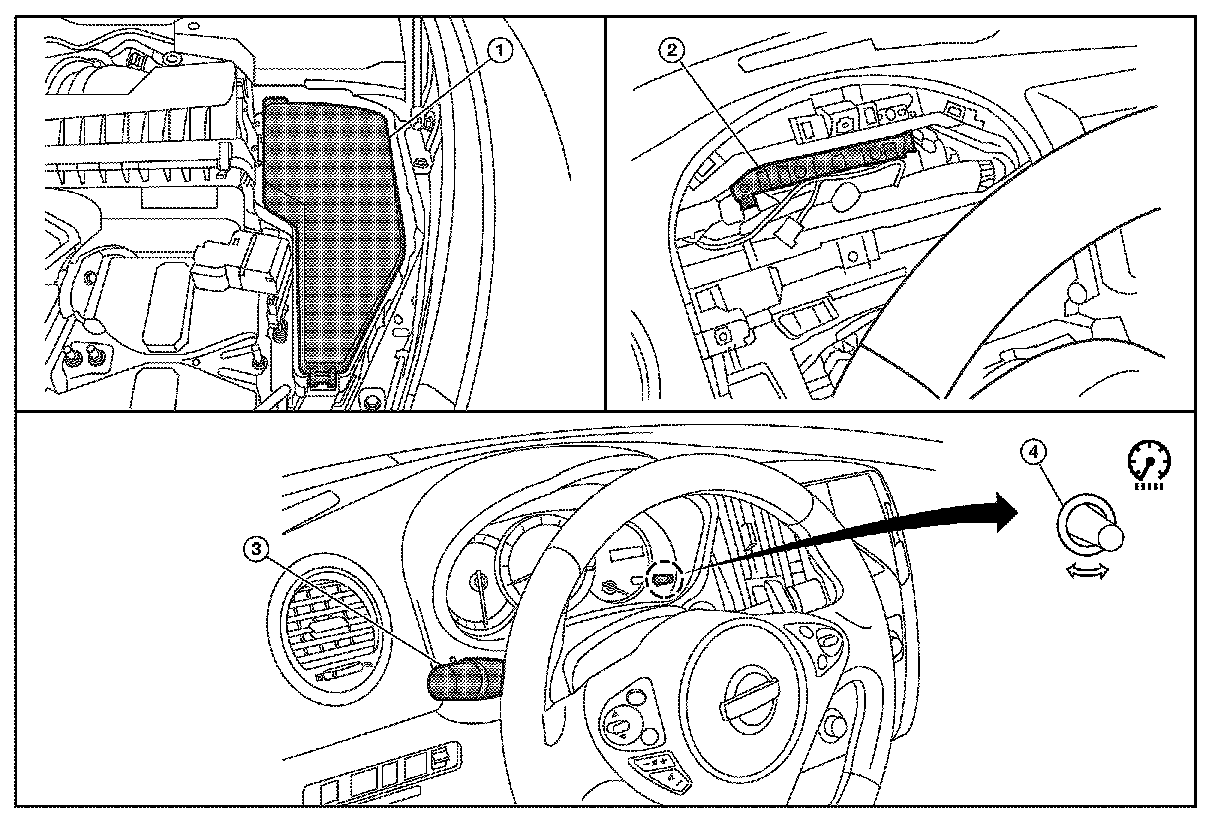 1

2

3

4