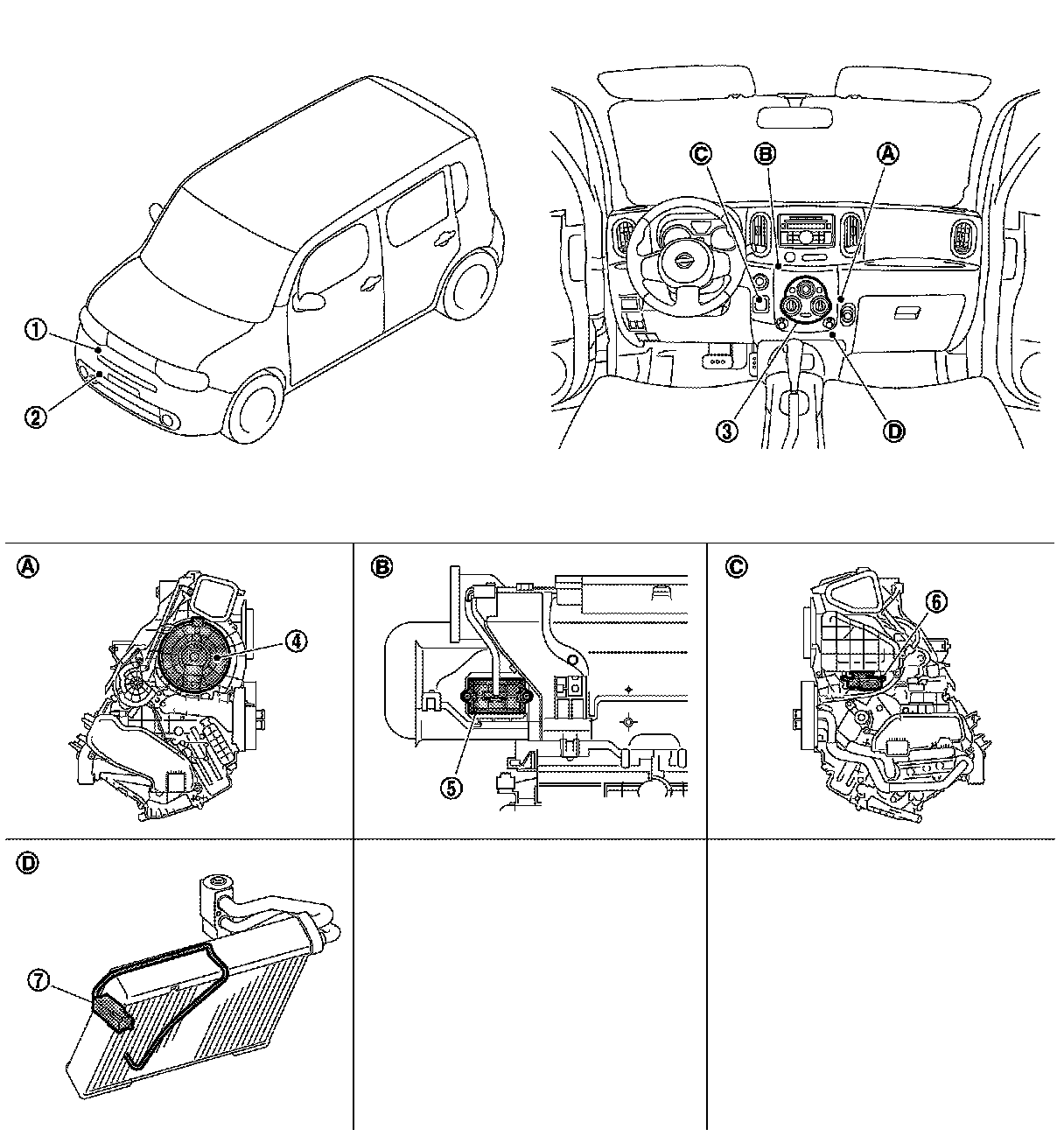 1
2

C B A
3 D

A
4

B
5

C
6

D
7