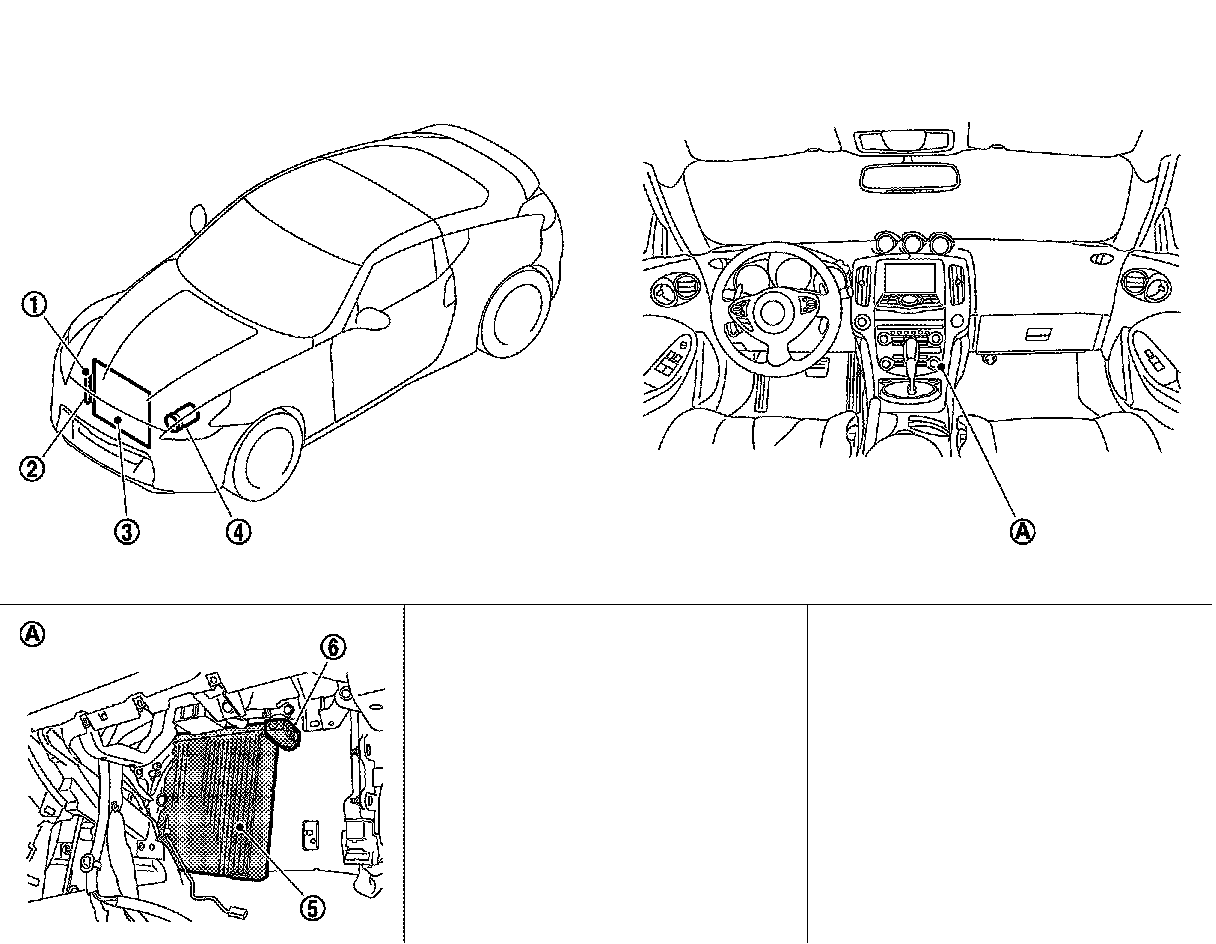 1
2
3
4
A
A
6
5