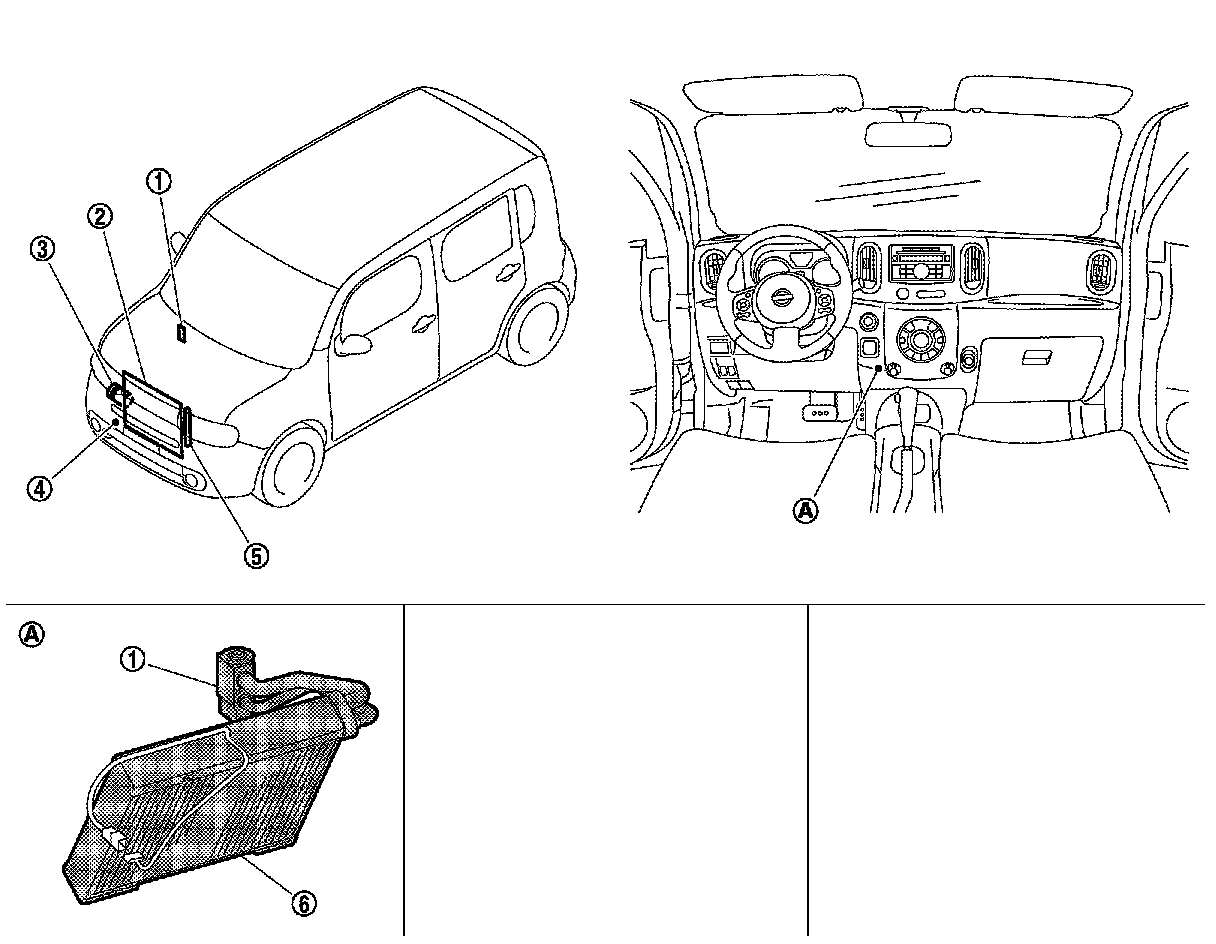 ①
②
③
④
⑤
Ⓐ
Ⓐ
①
⑥