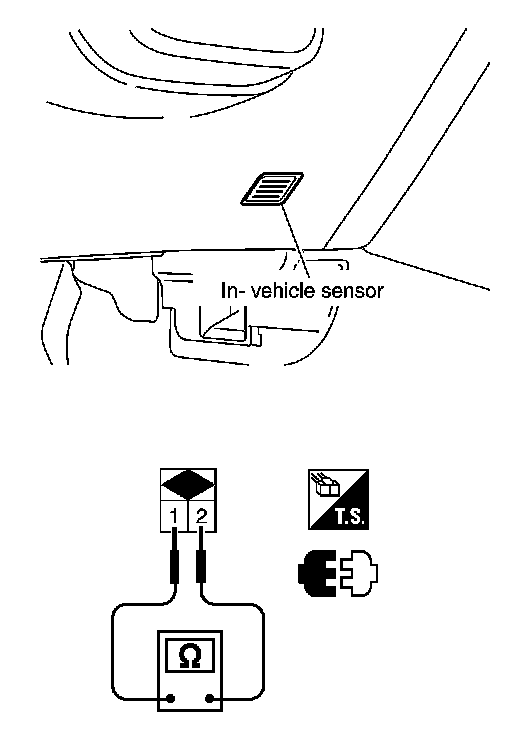 In- vehicle sensor

1 2

T.S.

Ω