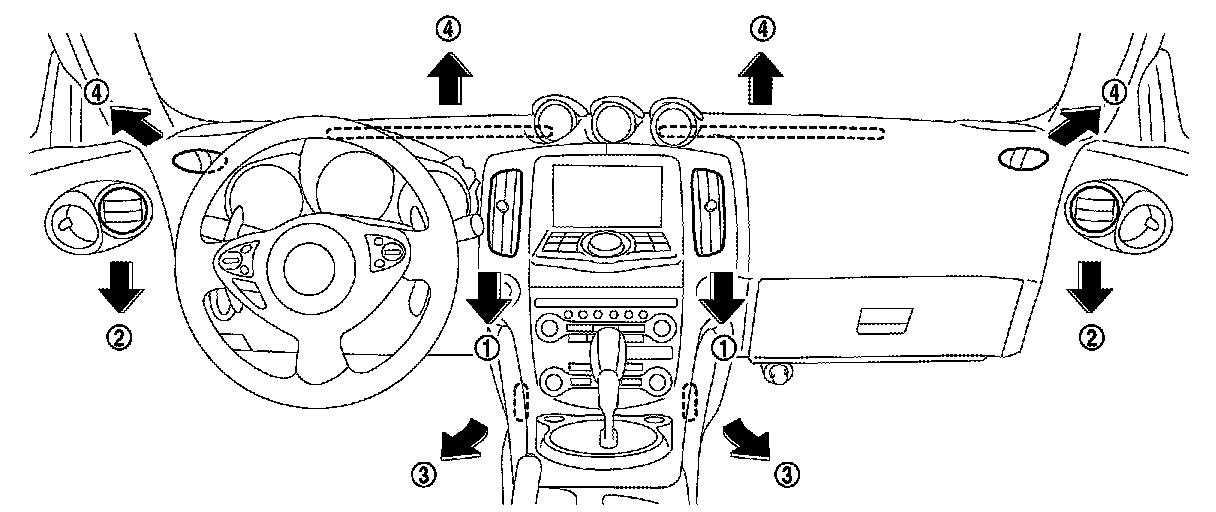 ④
④
④
④
②
①
①
②
③
③