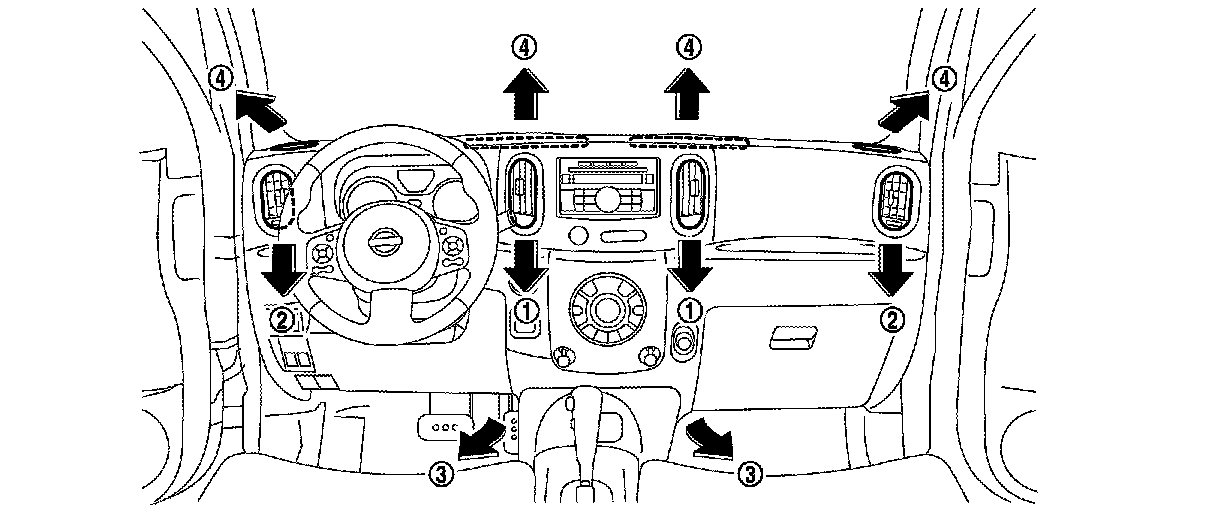 ④ ④ ④ ④ ② ① ① ② ③ ③