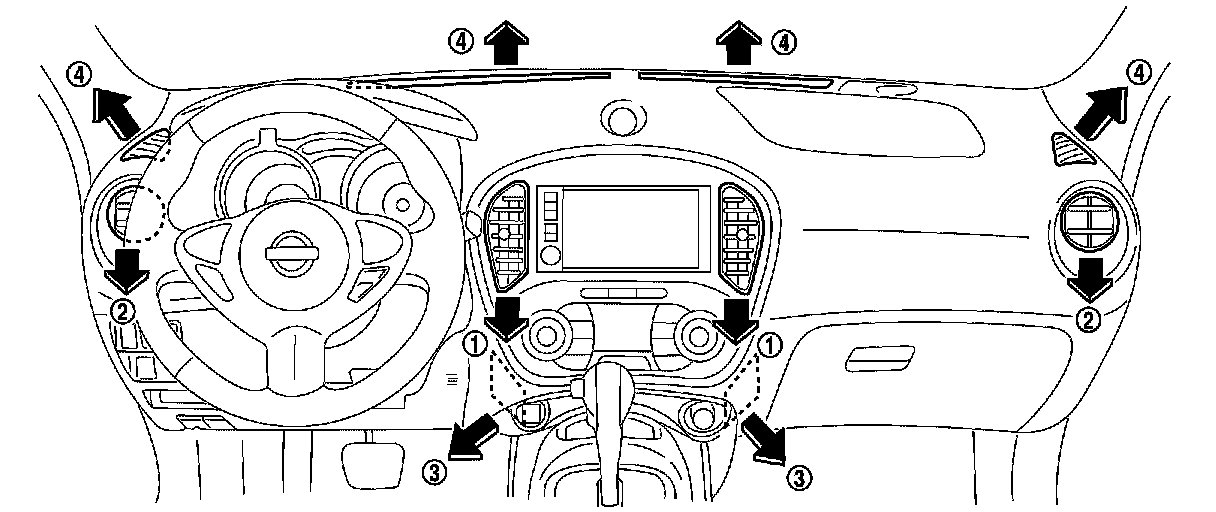 ④ ④ ④ ④ ② ② ① ① ③ ③