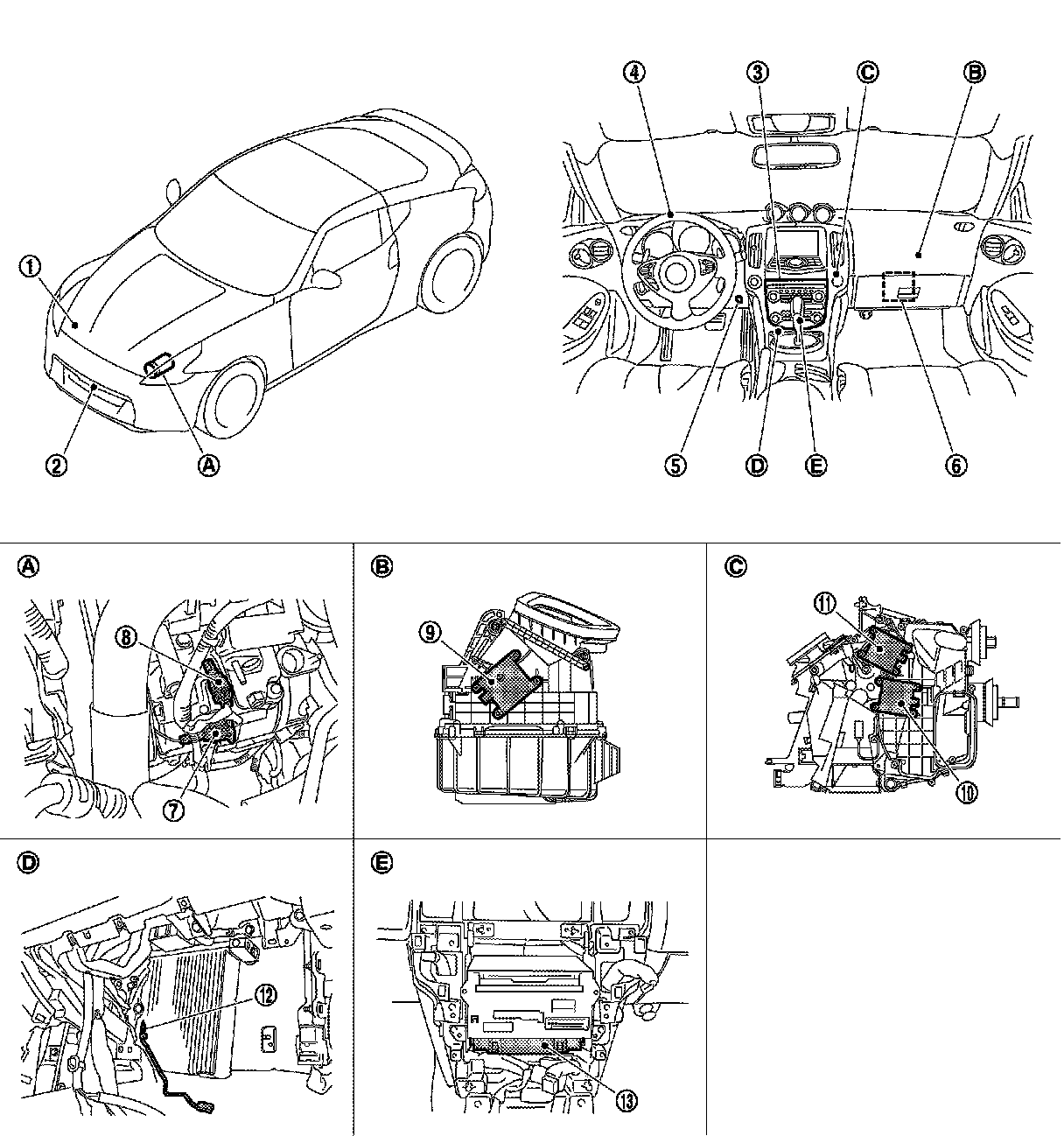 1
2
A
4
3
C
B
5
D
E
6

A
8
7

B
9

C
11
10

D
12

E
13