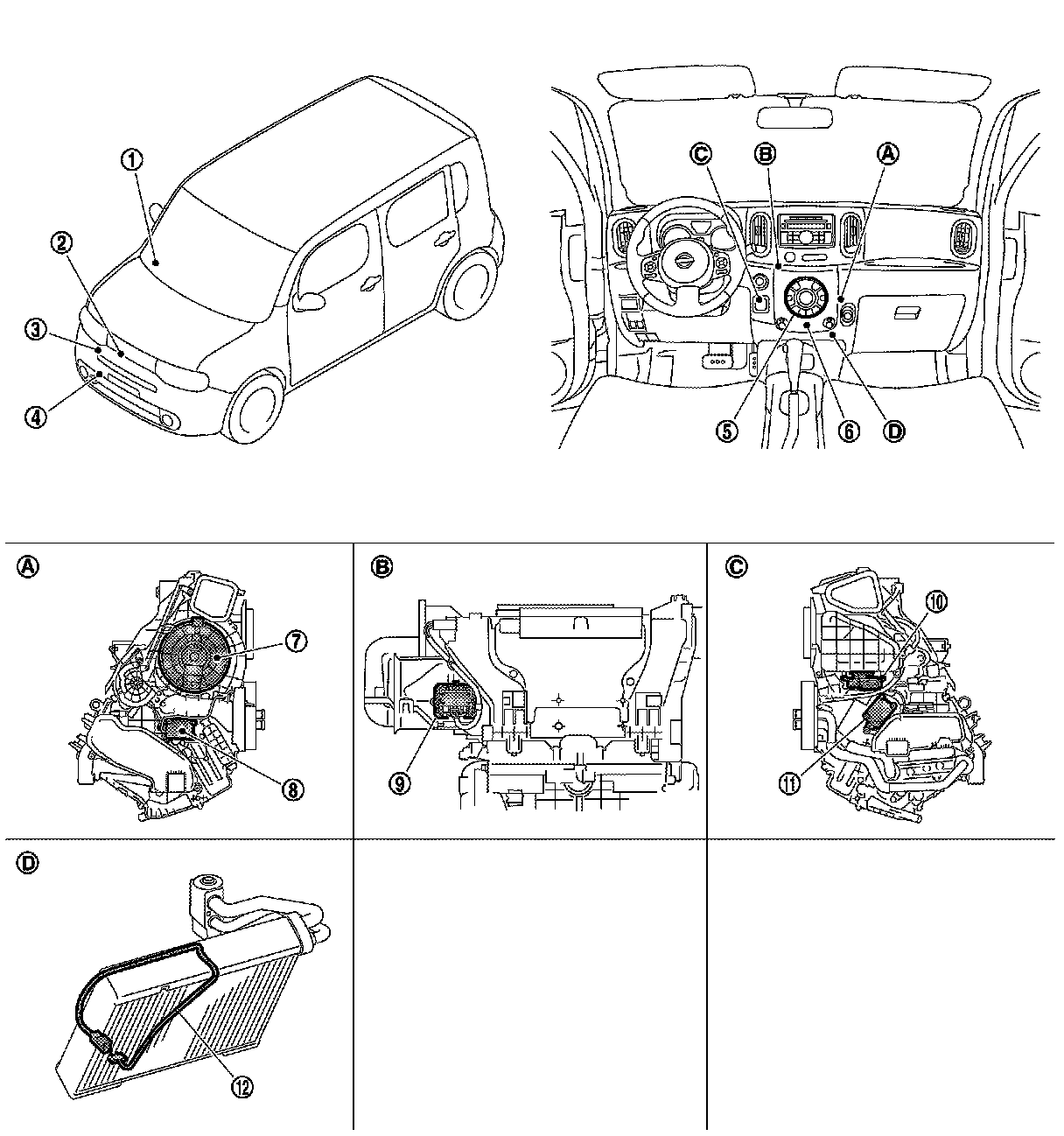 ①
②
③
④
C
B
A
⑤
⑥
D
A
⑦
⑧
B
⑨
C
⑩
⑪
D
⑫