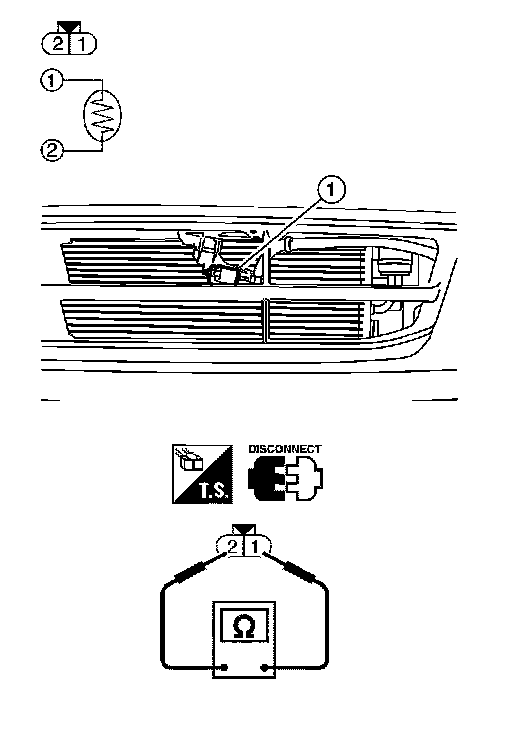 2 1

1

2

1

T.S.

DISCONNECT

2 1

Ω