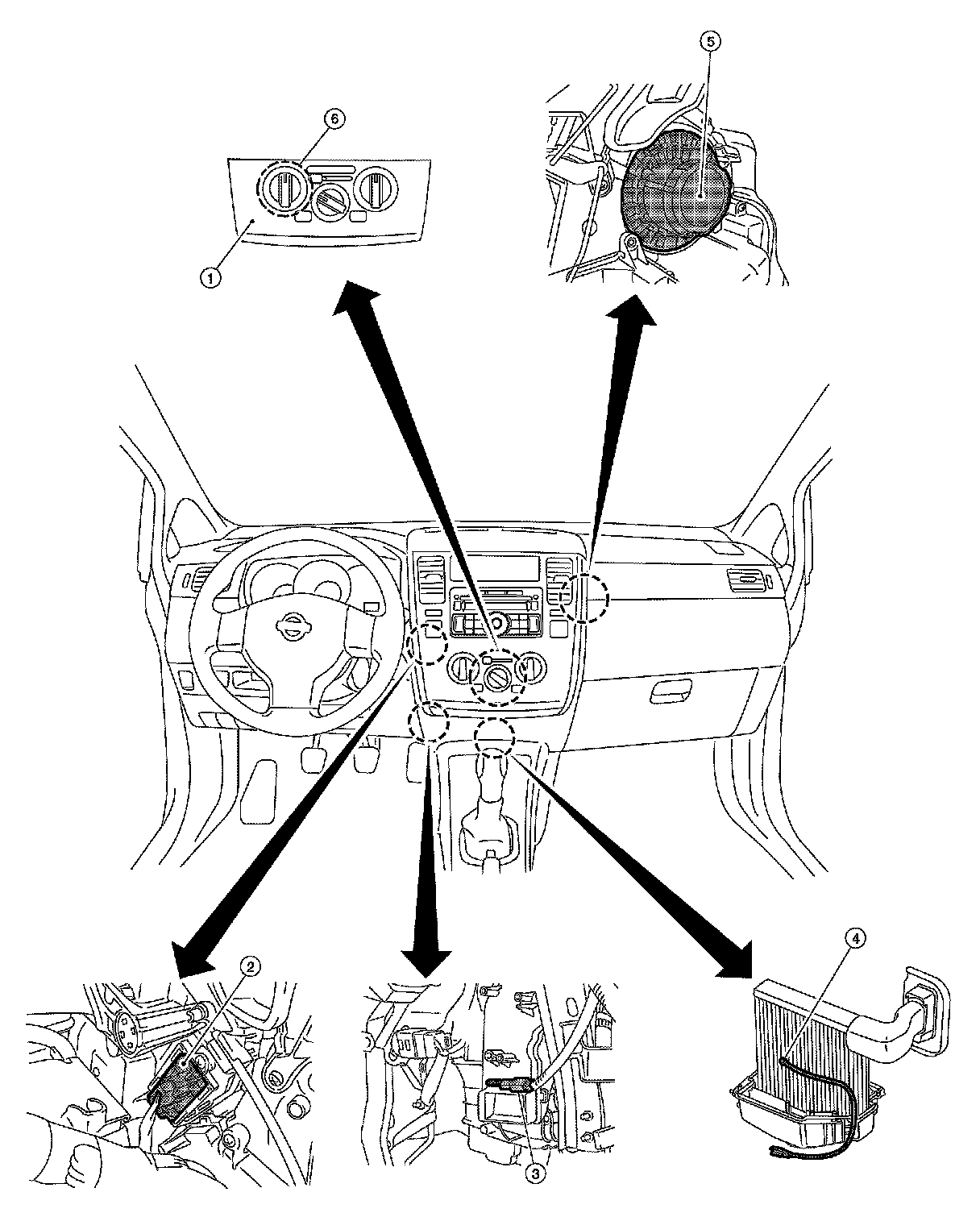 6
1
5
2
3
4