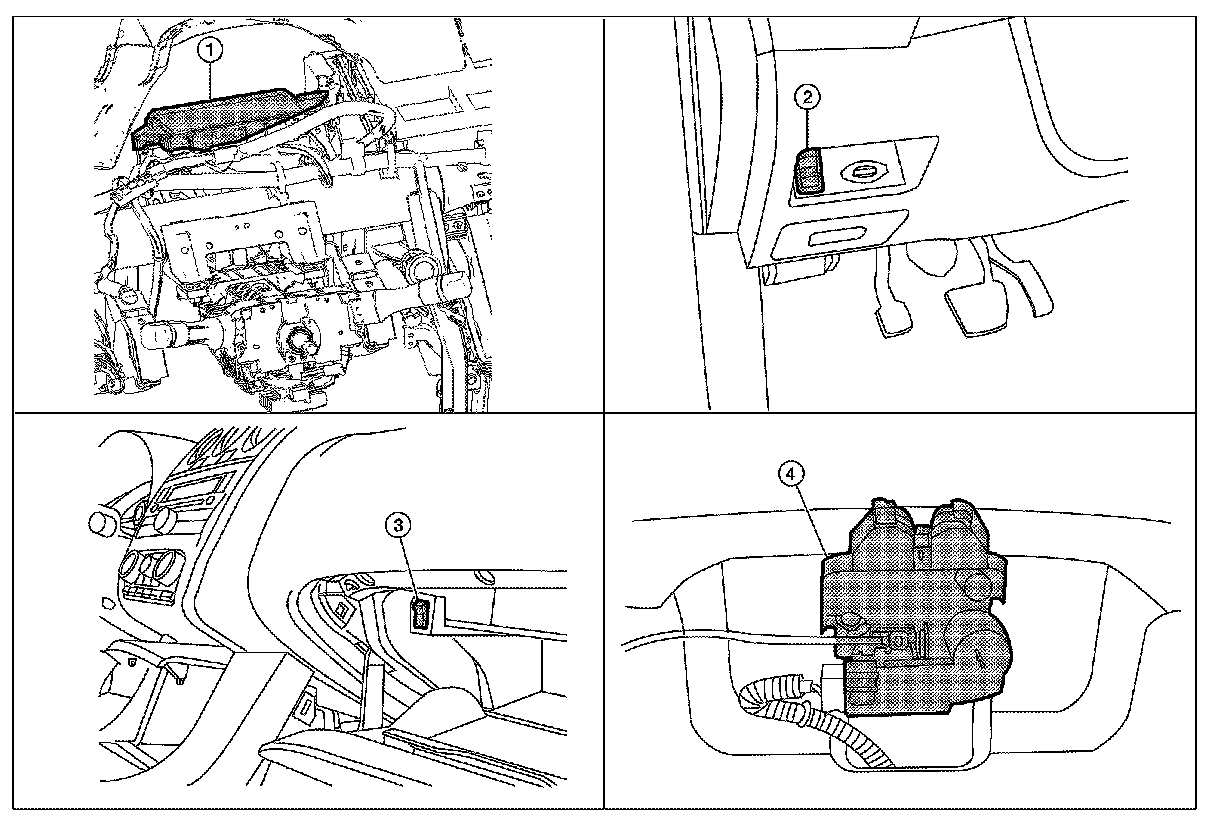 1

2

3

4