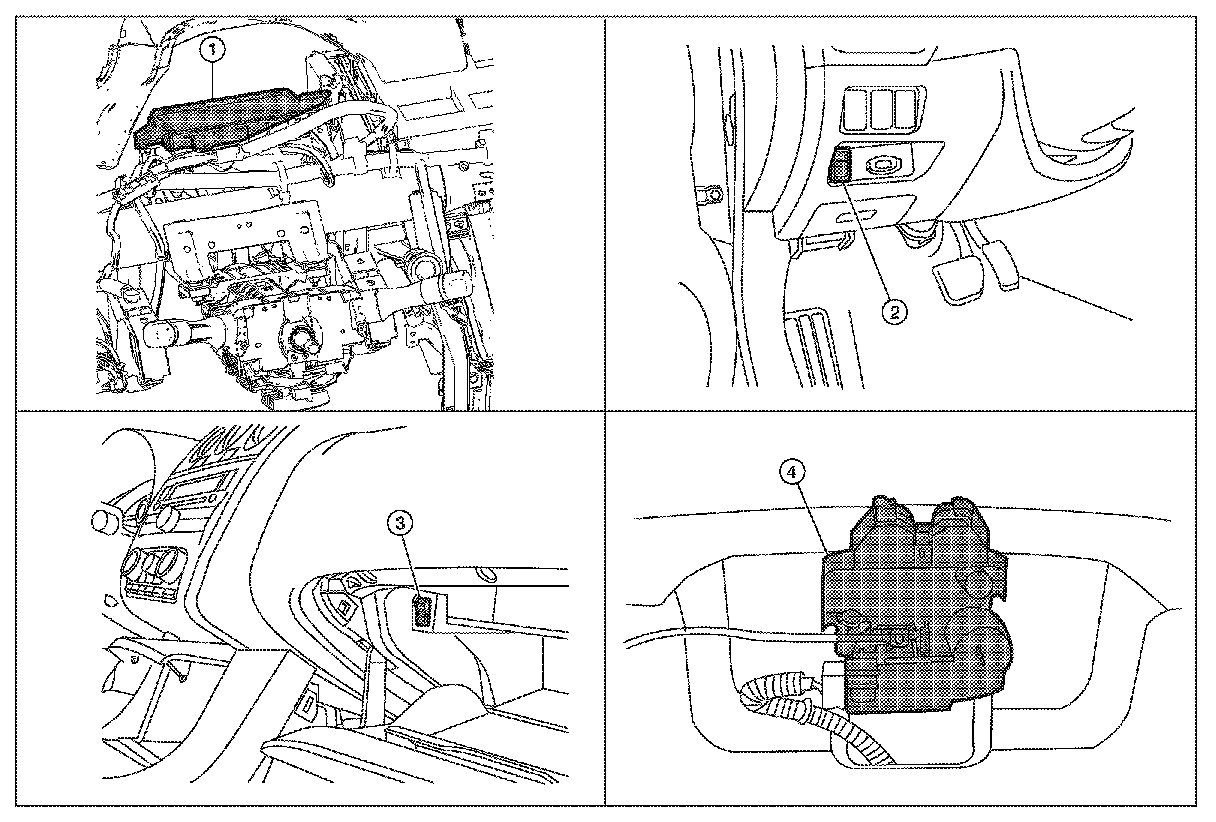 1

2

3

4