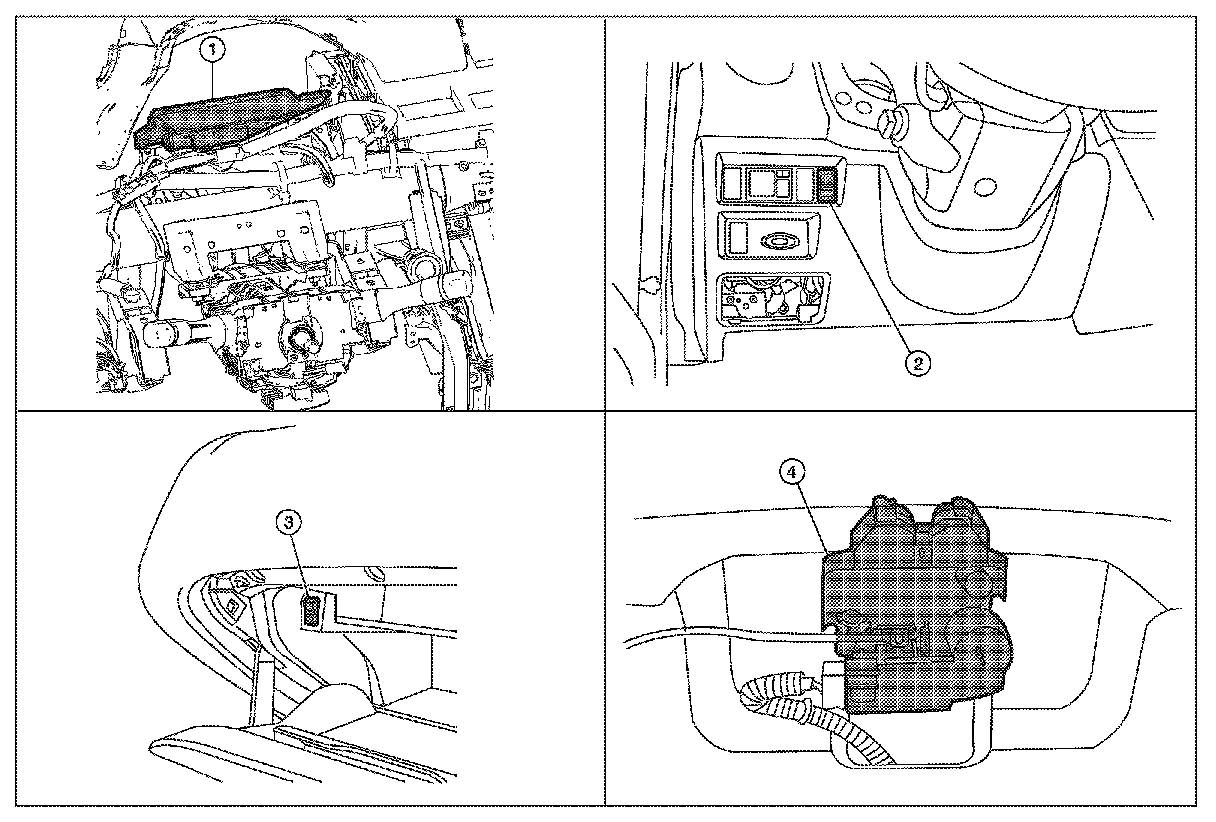 1

2

3

4