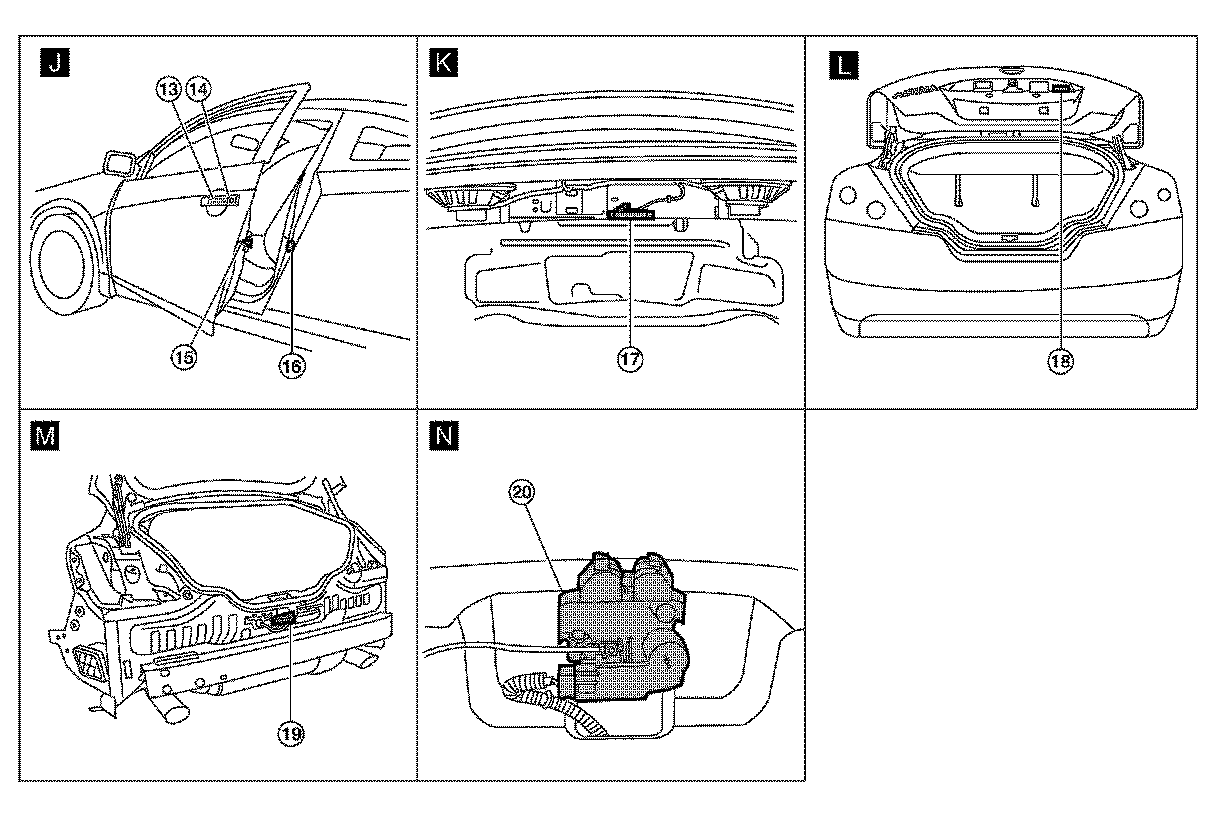 J
13
14
15
16
K
17
L
18
M
19
N
20