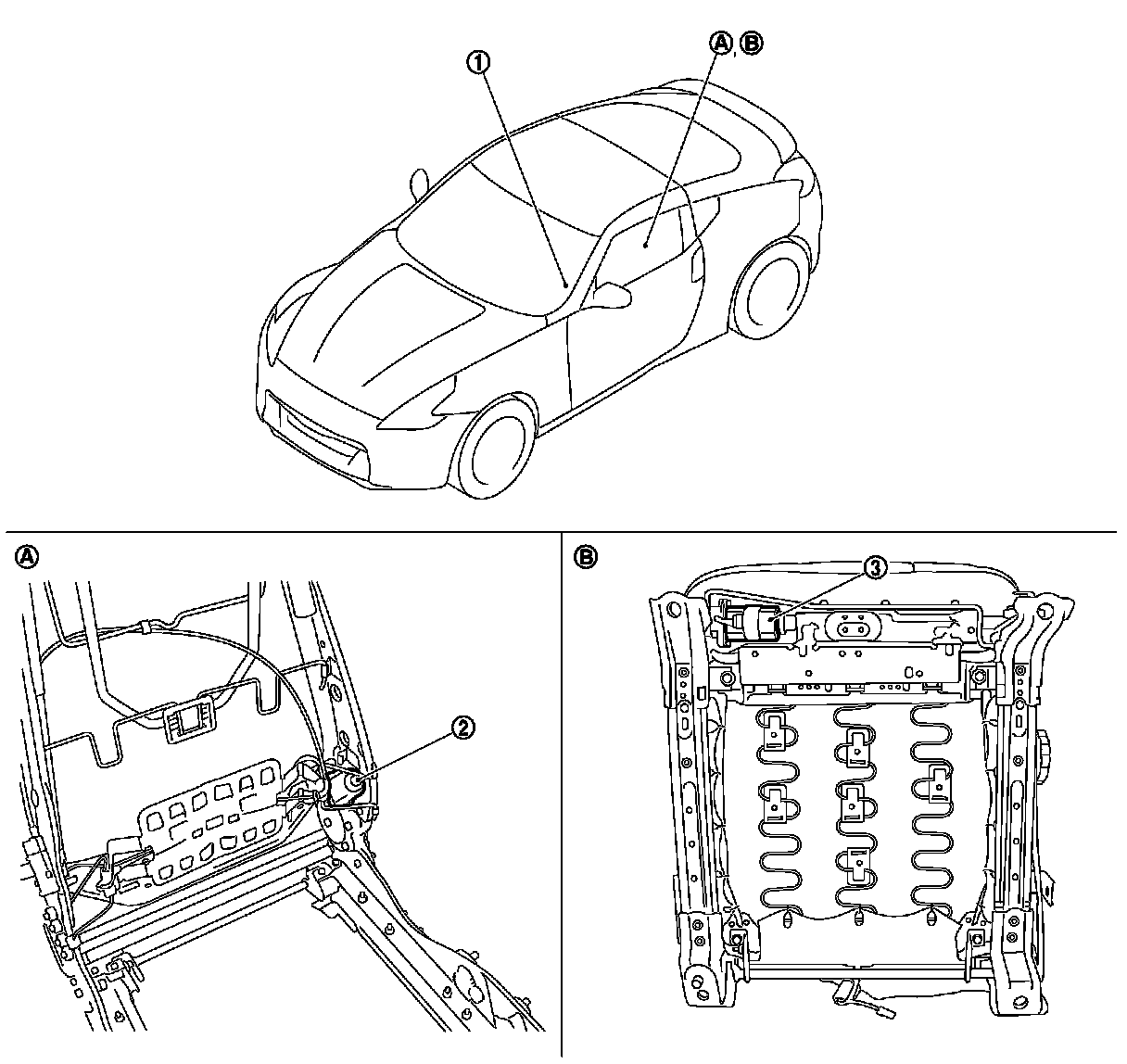 ①

Ⓐ, Ⓑ

Ⓐ

②

Ⓑ

③