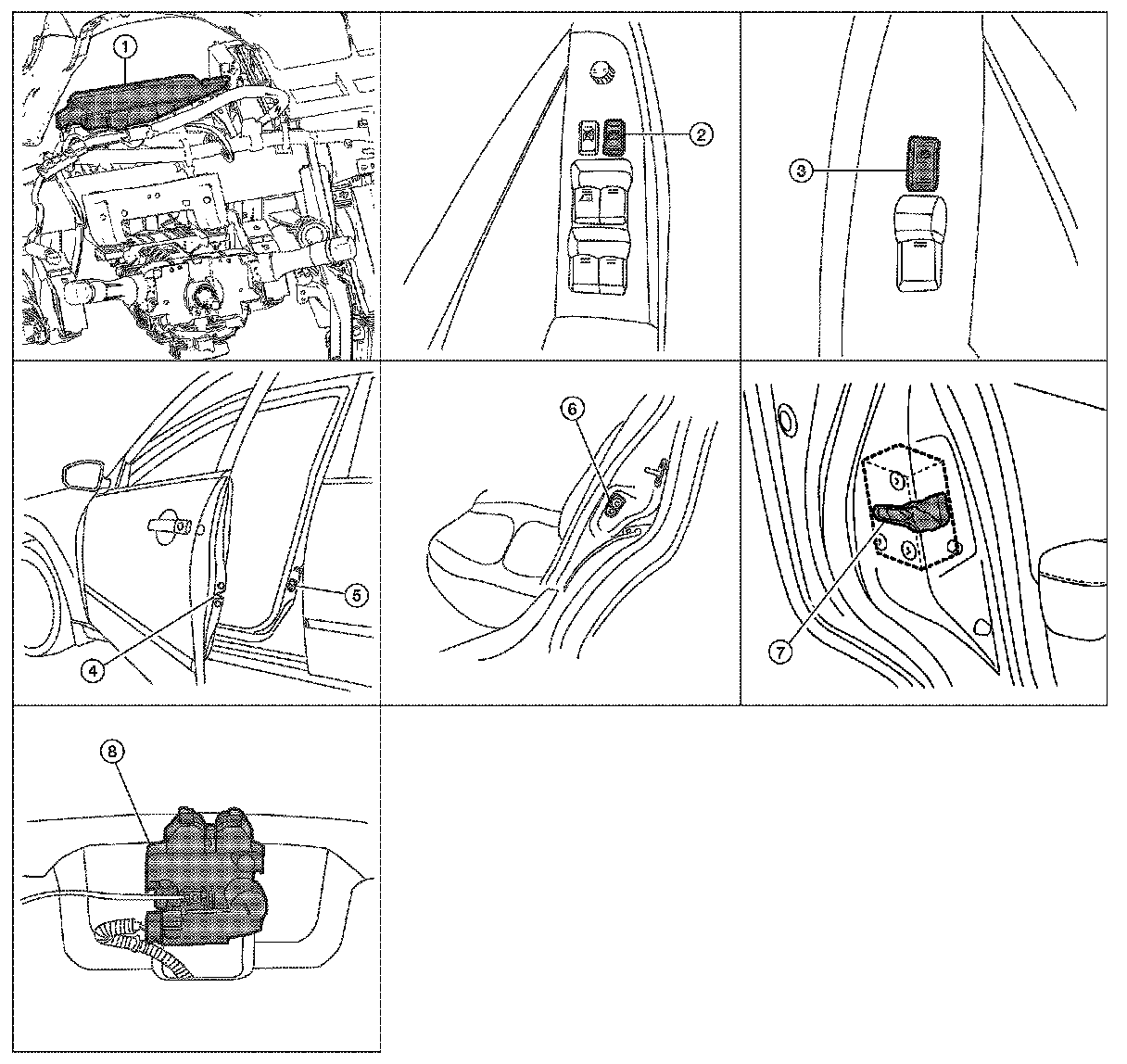 1

2

3

4

5

6

7

8