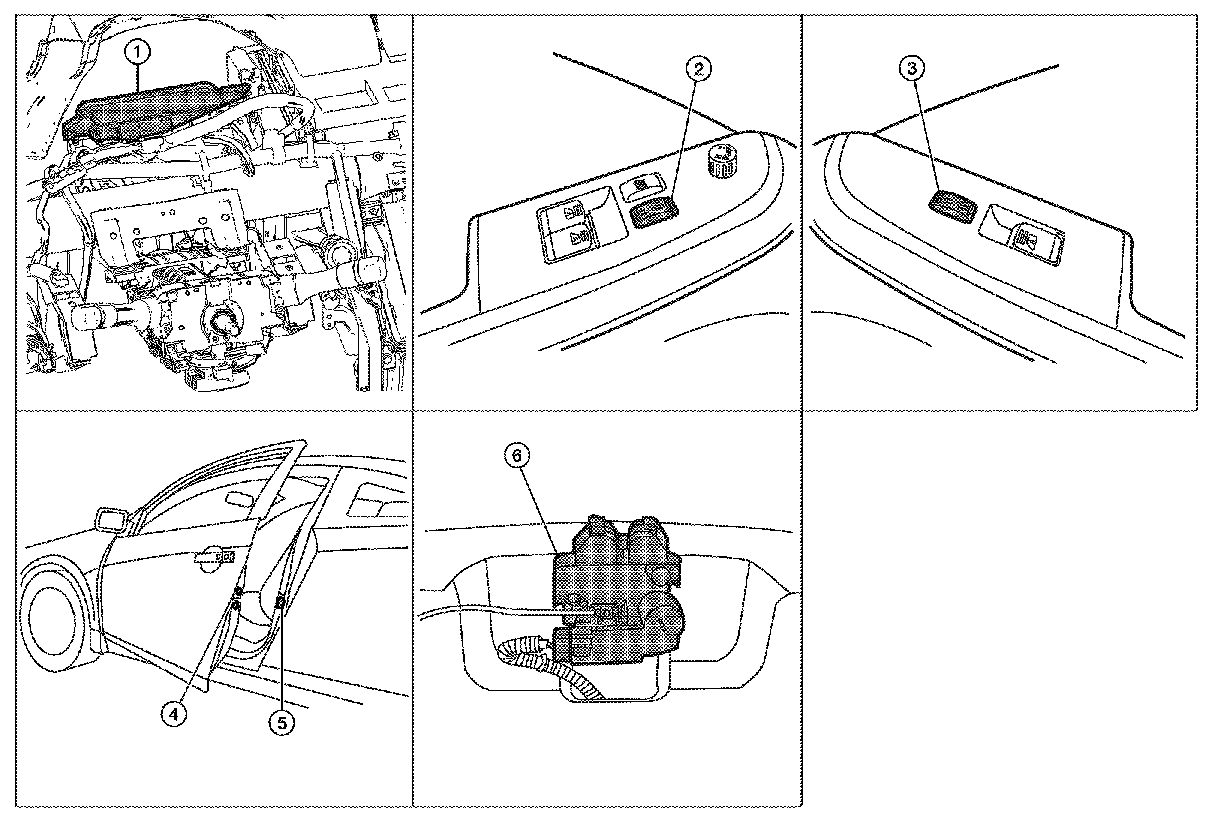 1
2
3
4
5
6