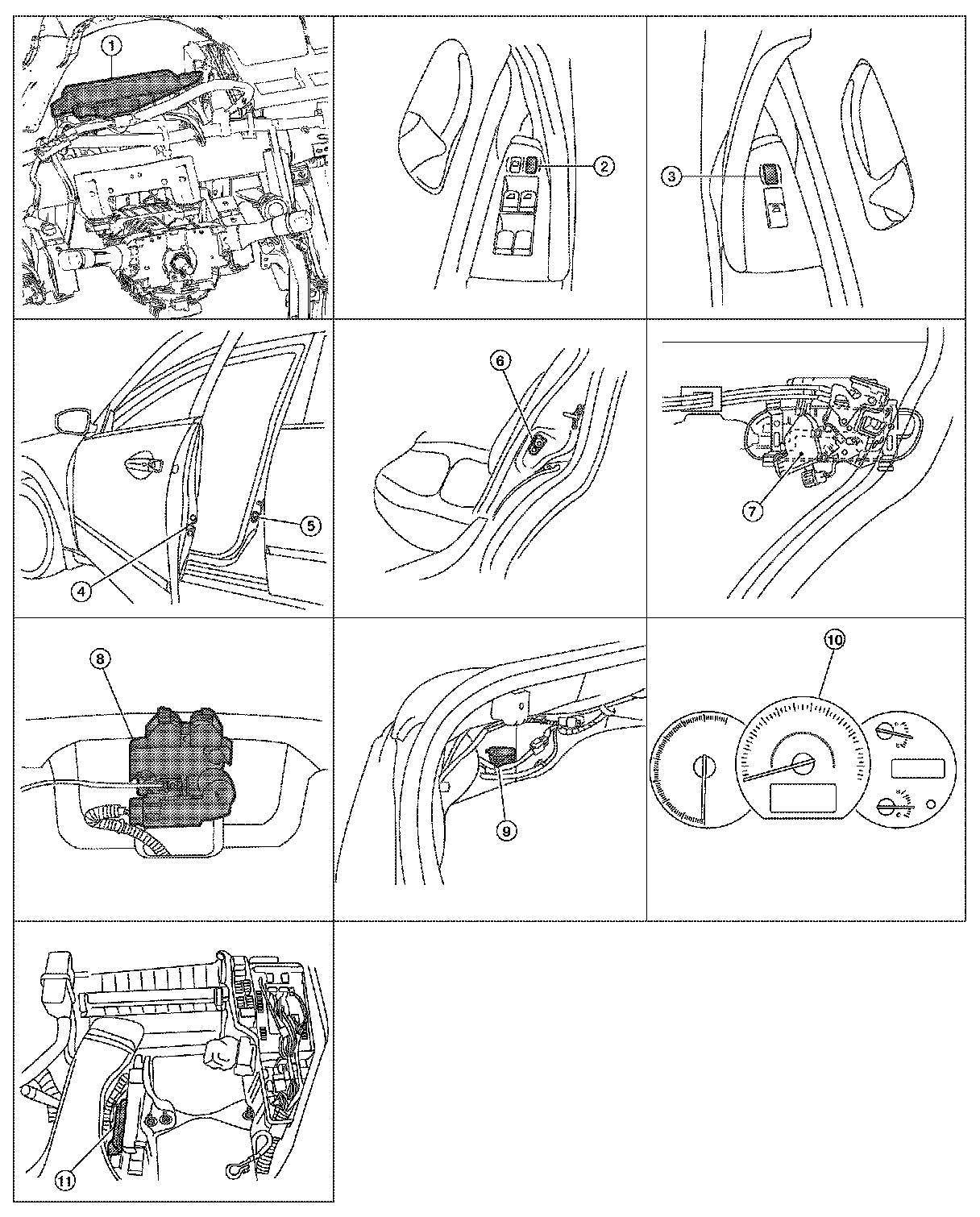 1
2
3
4
5
6
7
8
9
10
11