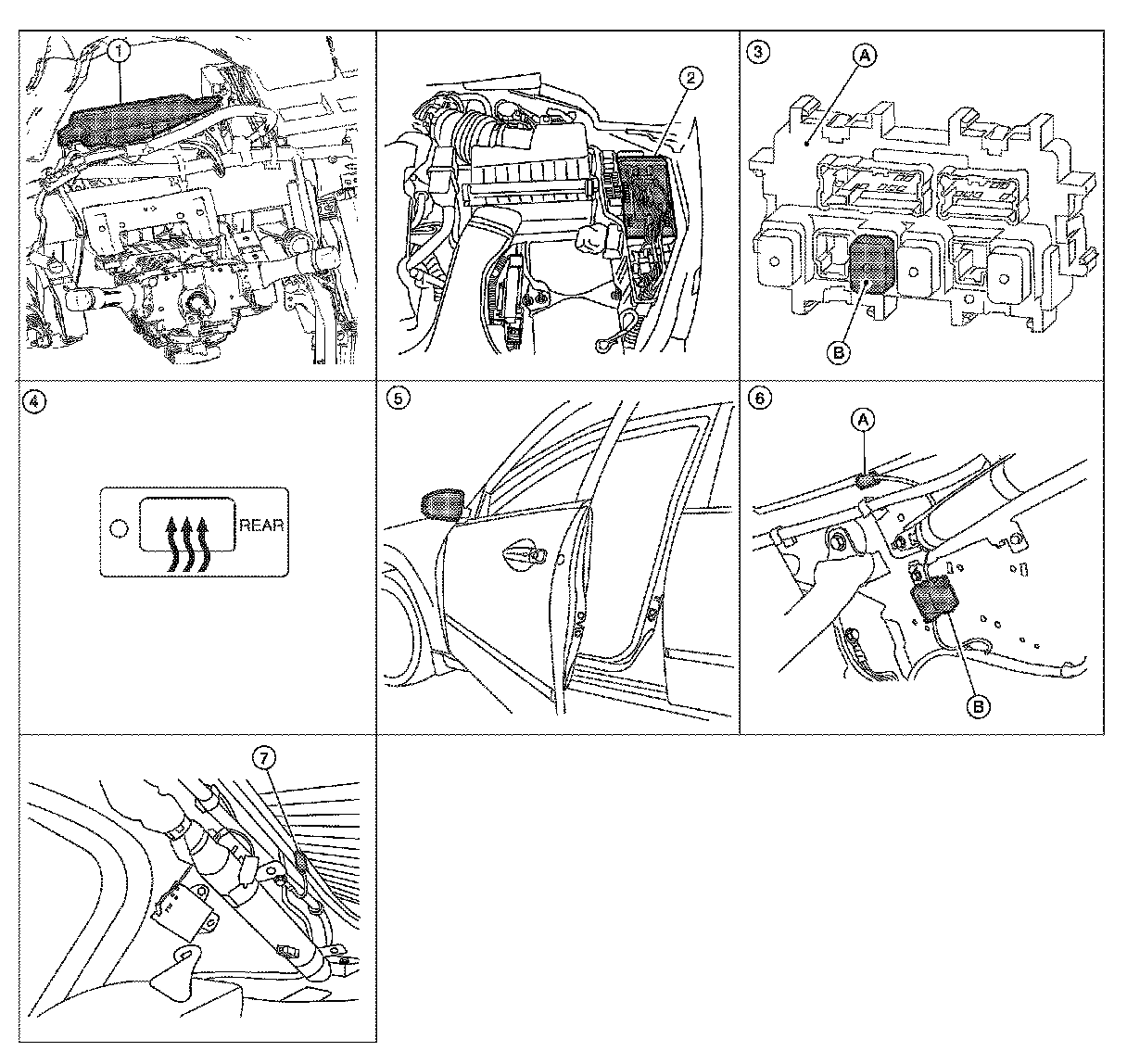 1

2

3
A
B

4
REAR

5

6
A
B

7