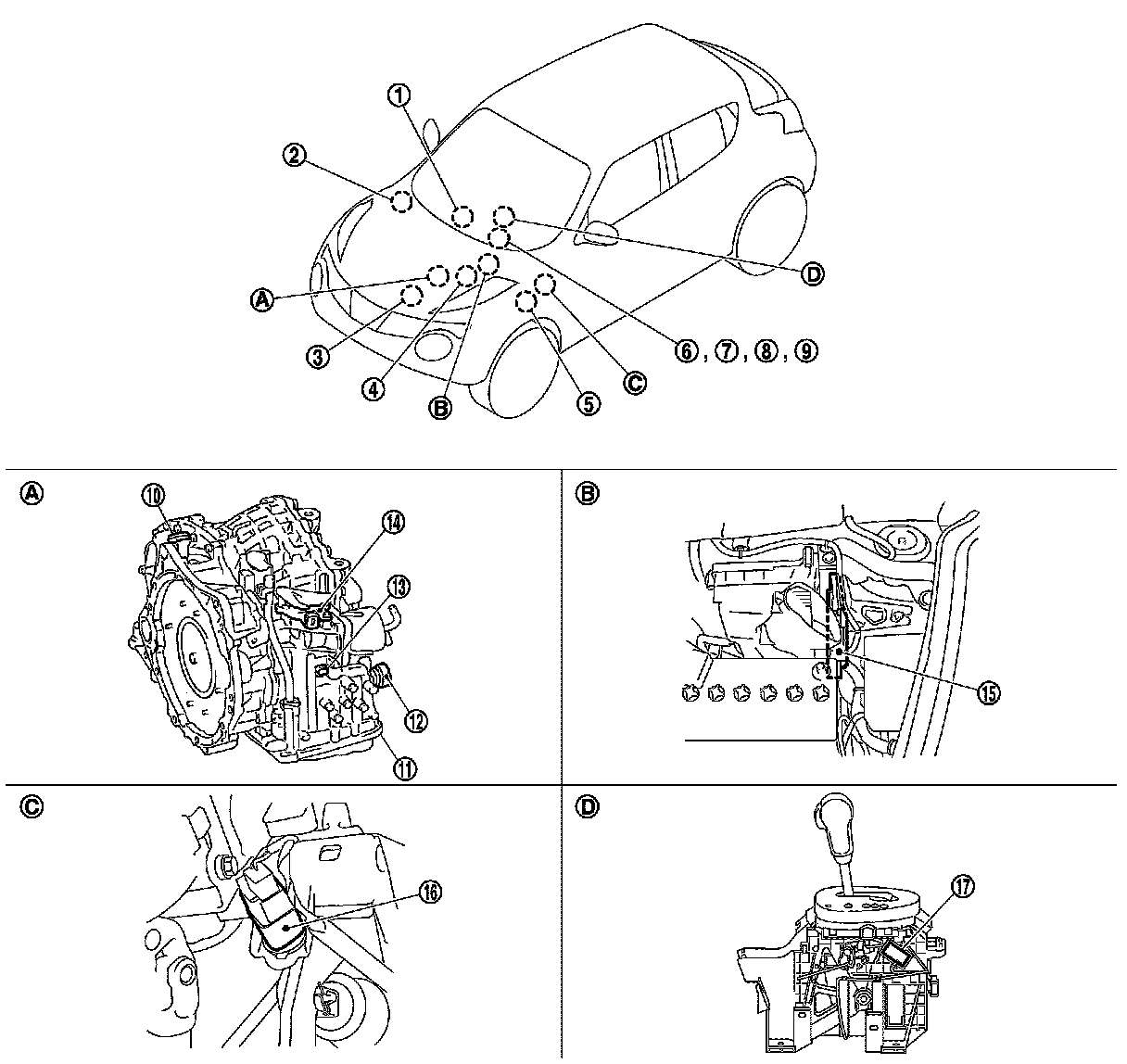 1
2
A
3
4
B
5
C
6, 7, 8, 9
D

A
10
14
13
12
11

B
15

C
16

D
17