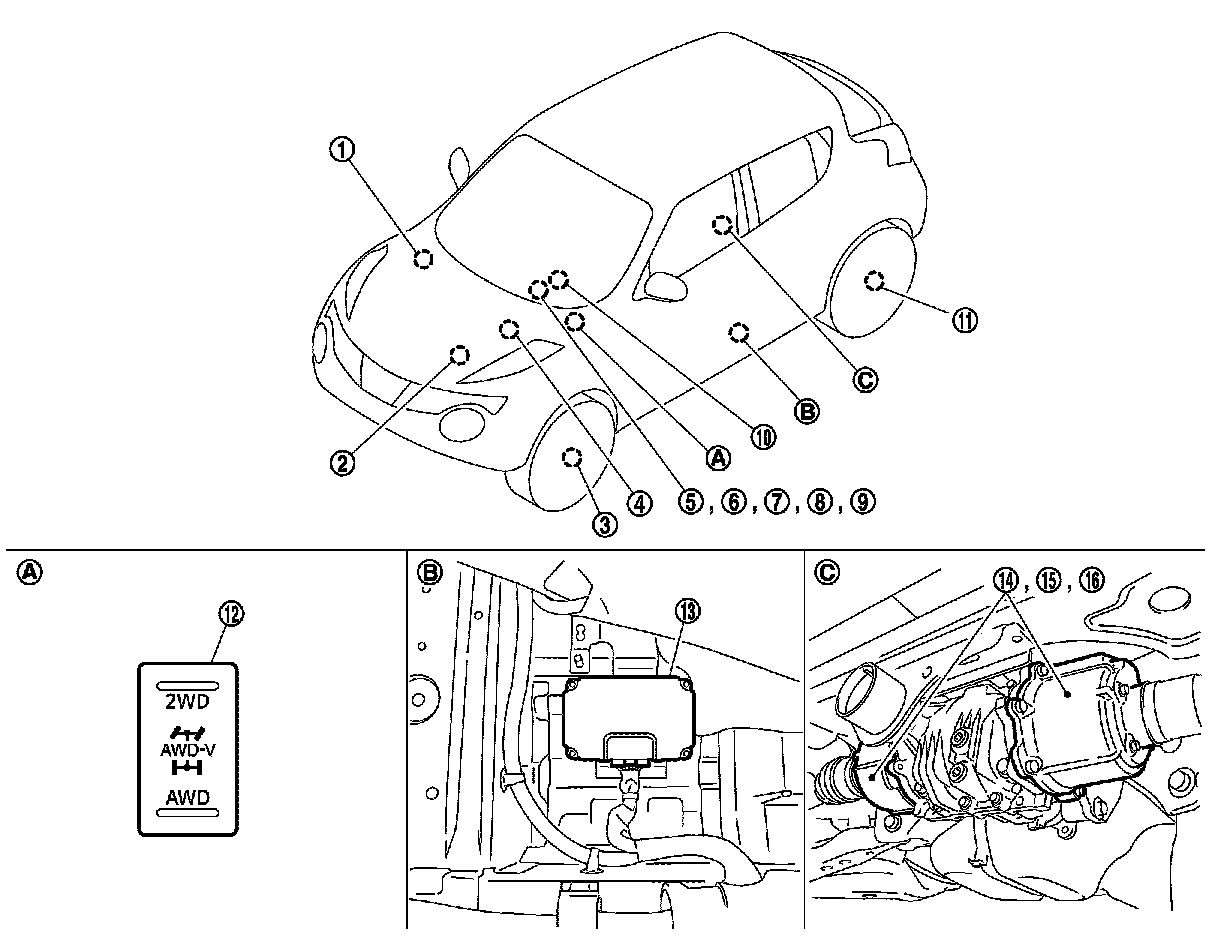 1
2
3
4
5, 6, 7, 8, 9
A
10
B
C
11

A
12
2WD
AWD-V
AWD

B
13

C
14, 15, 16