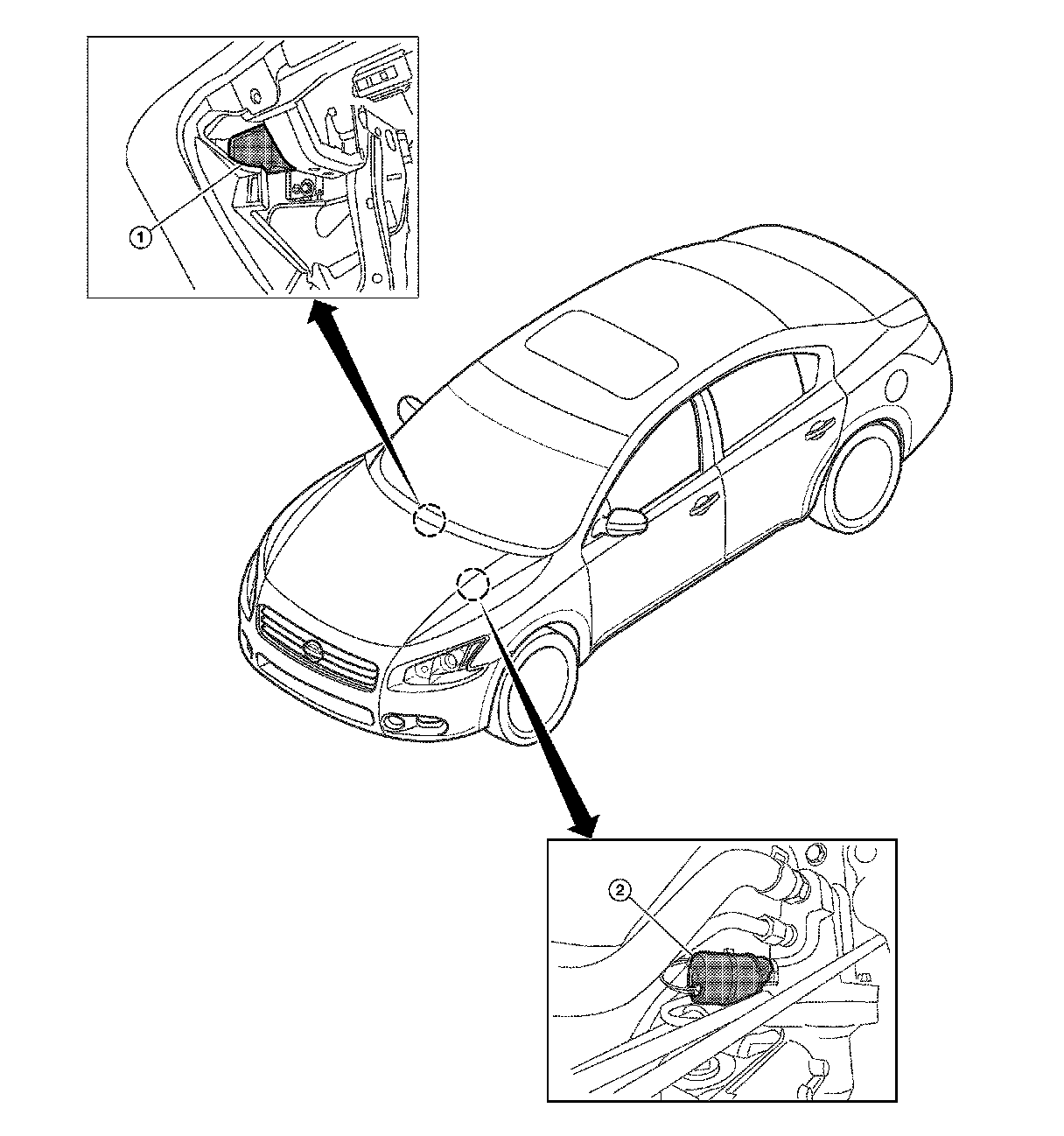 1

2