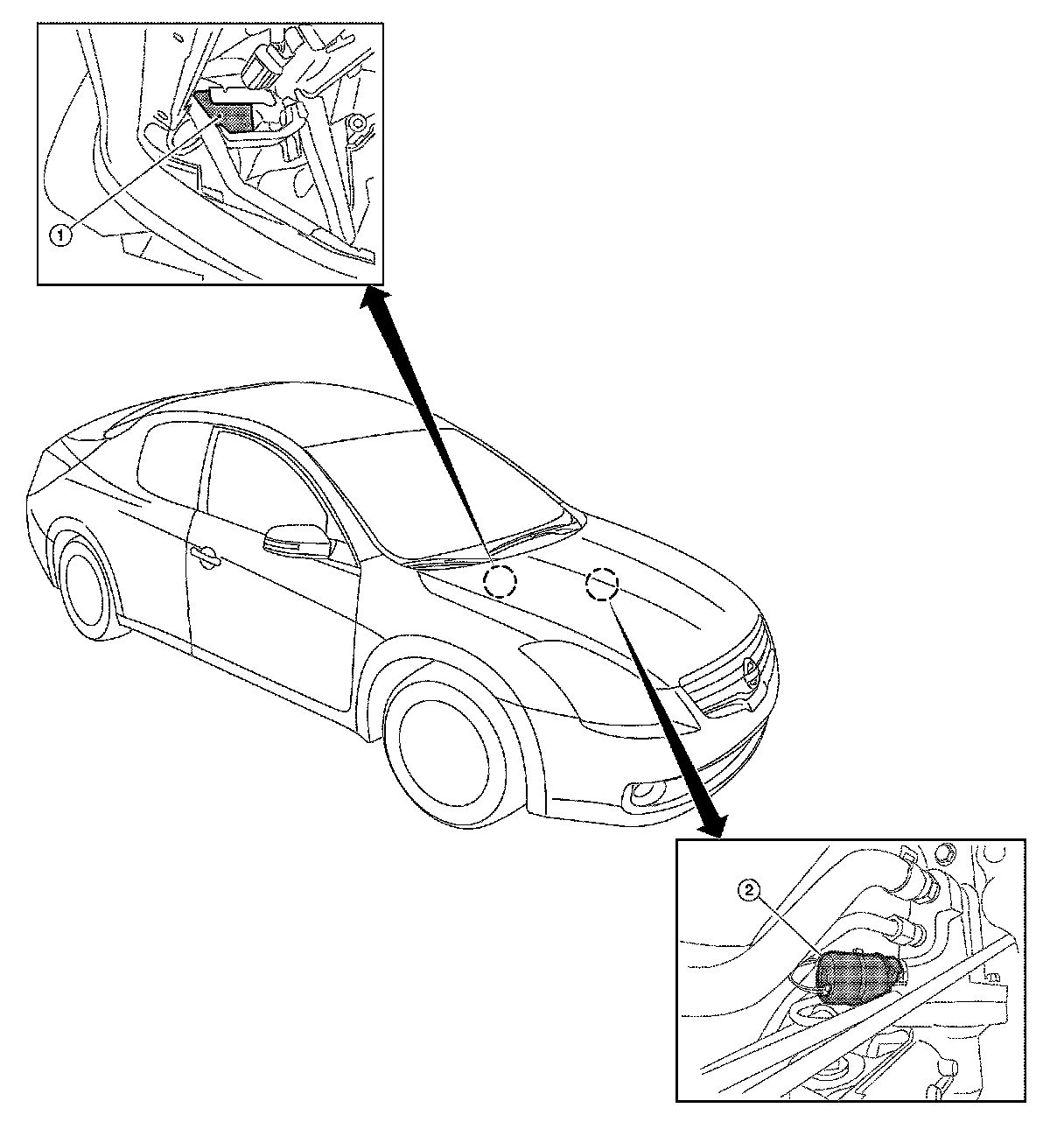 1

2