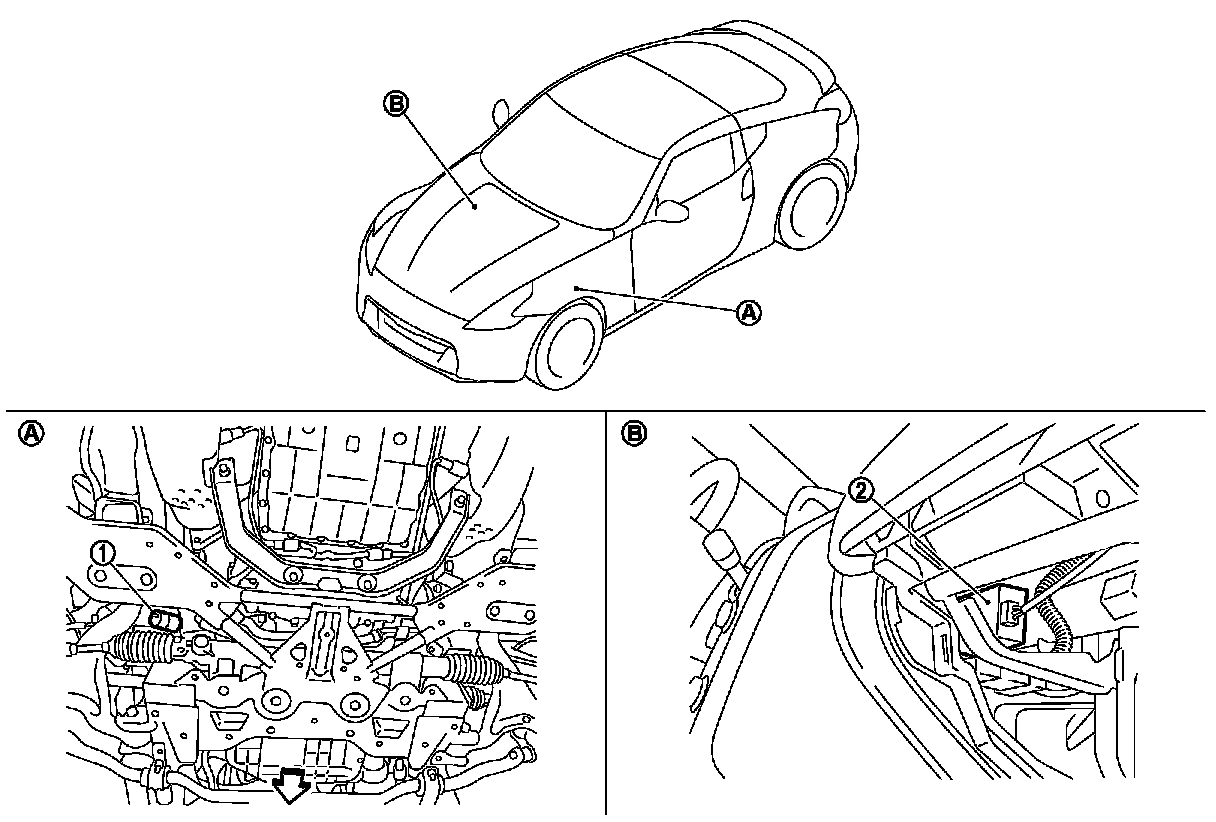 B

A

A

1

B

2