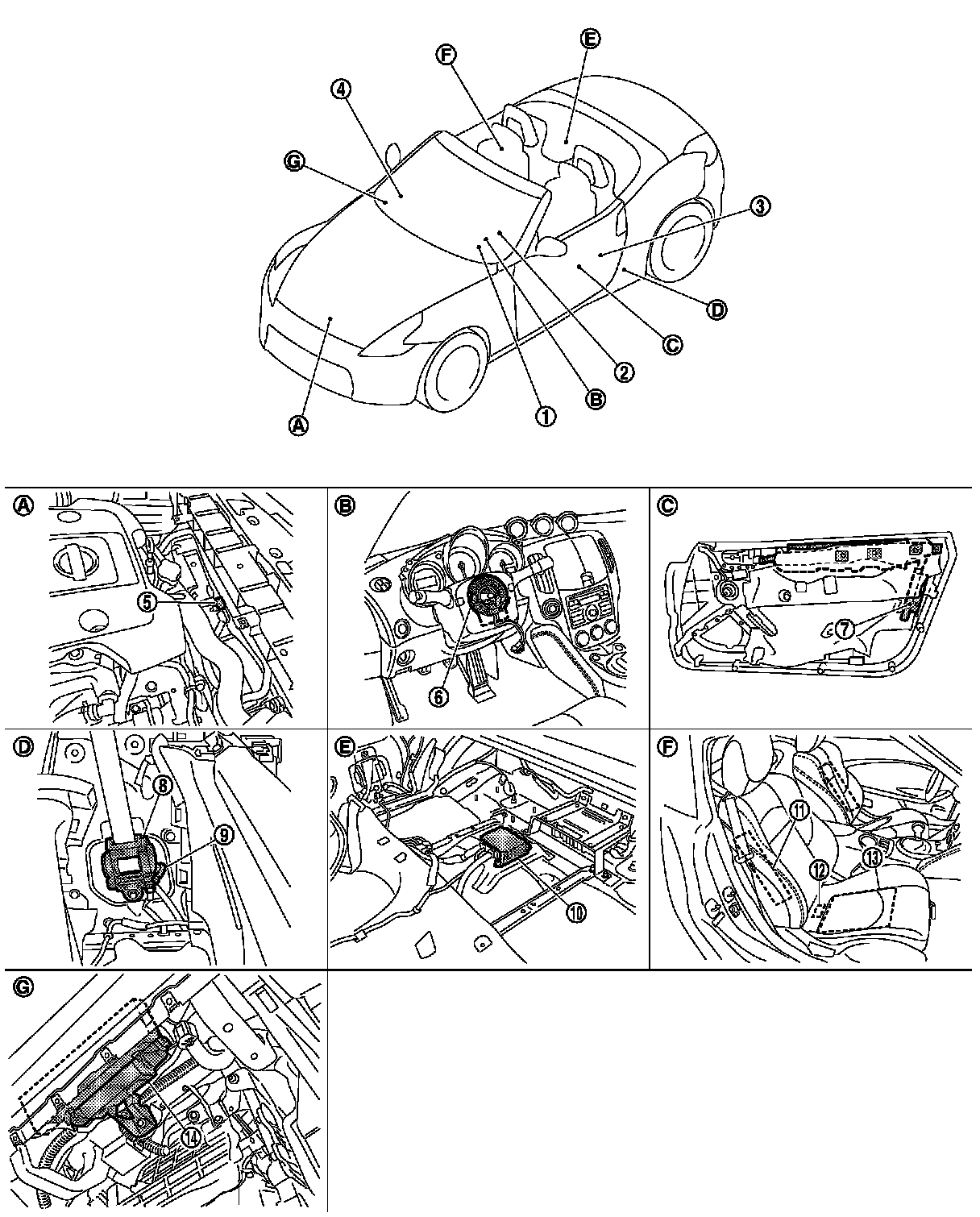 F
E
4
G
3
D
C
2
B
1
A

A
5

B
6

C
7

D
8
9

E
10

F
11
12
13

G
14