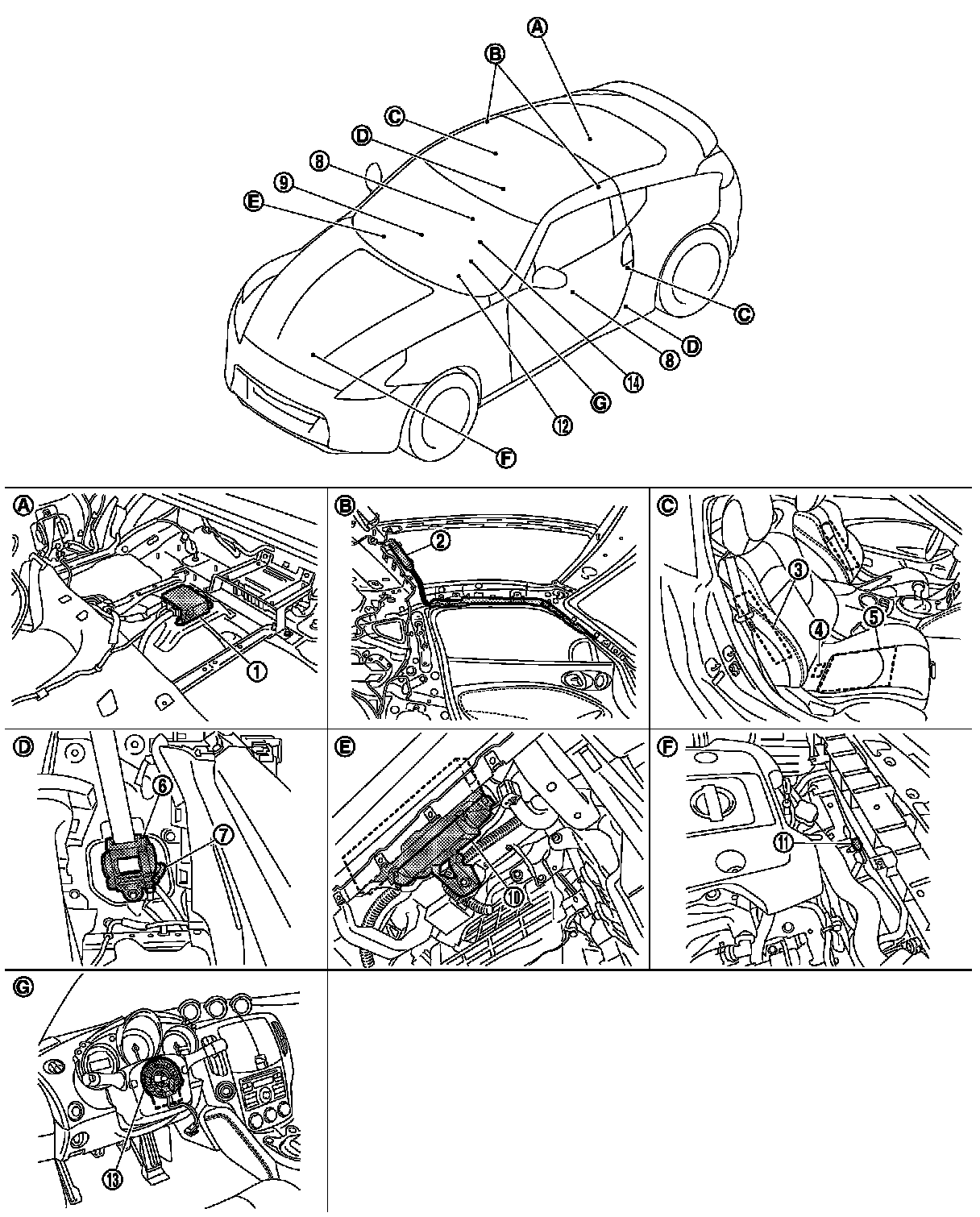 A
B
C
D
8
9
E
C
D
8
14
G
12
F

A
1

B
2

C
3
4
5

D
6
7

E
10

F
11

G
13