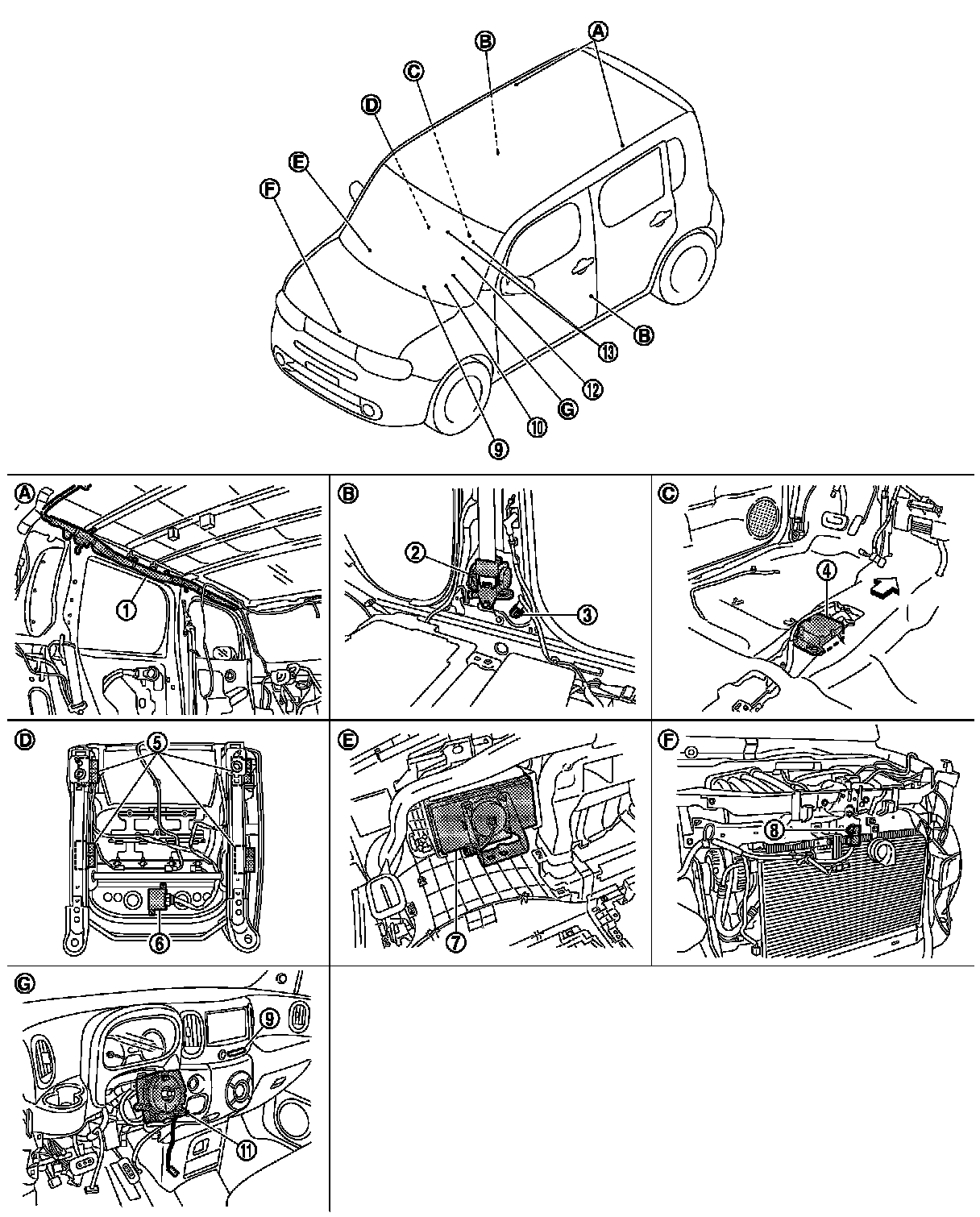 A
B
C
D
E
F
B
13
12
G
10
9

A
1

B
2
3

C
4

D
5
6

E
7

F
8

G
9
11