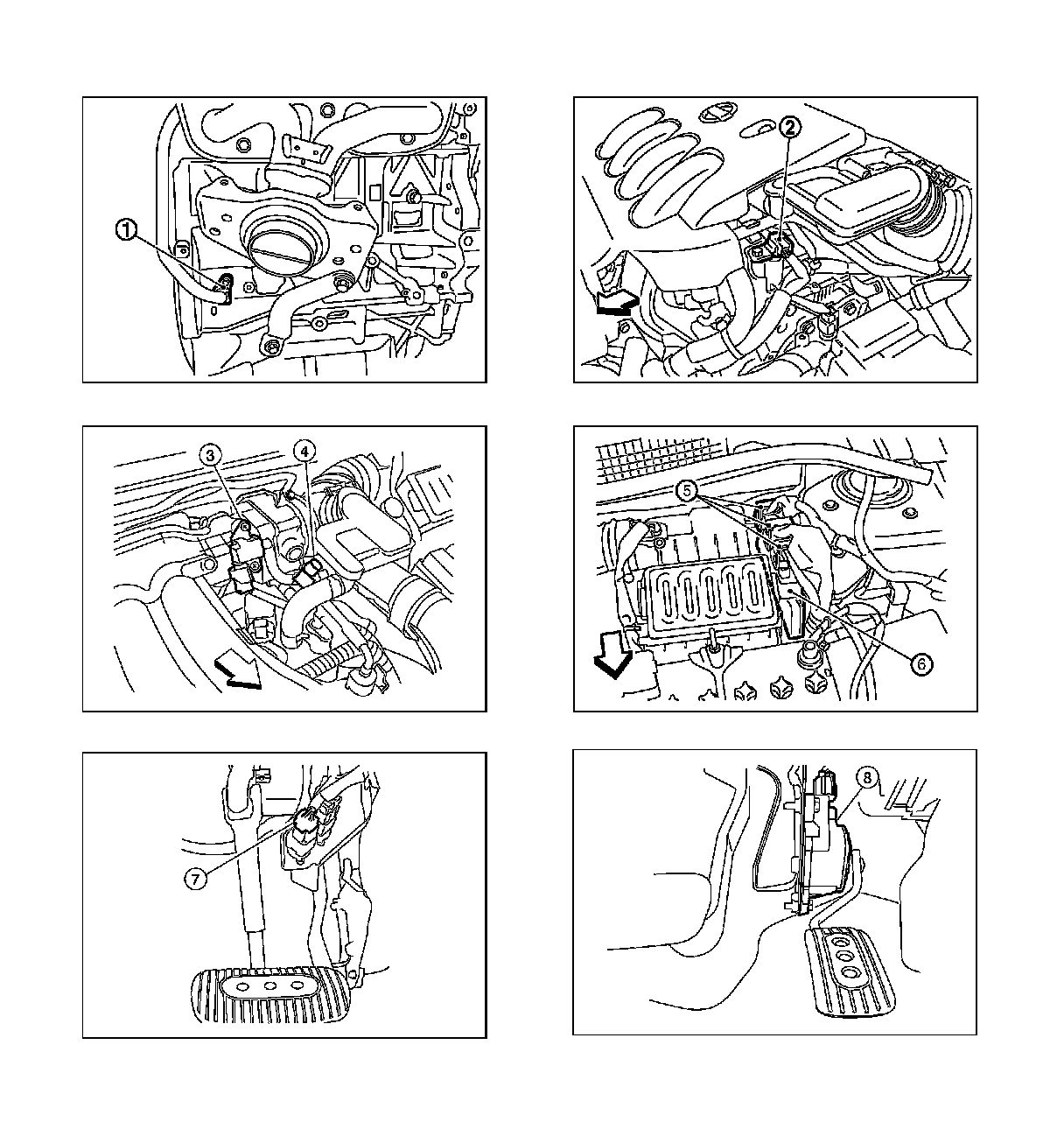 1

2

3
4

5
6

7

8