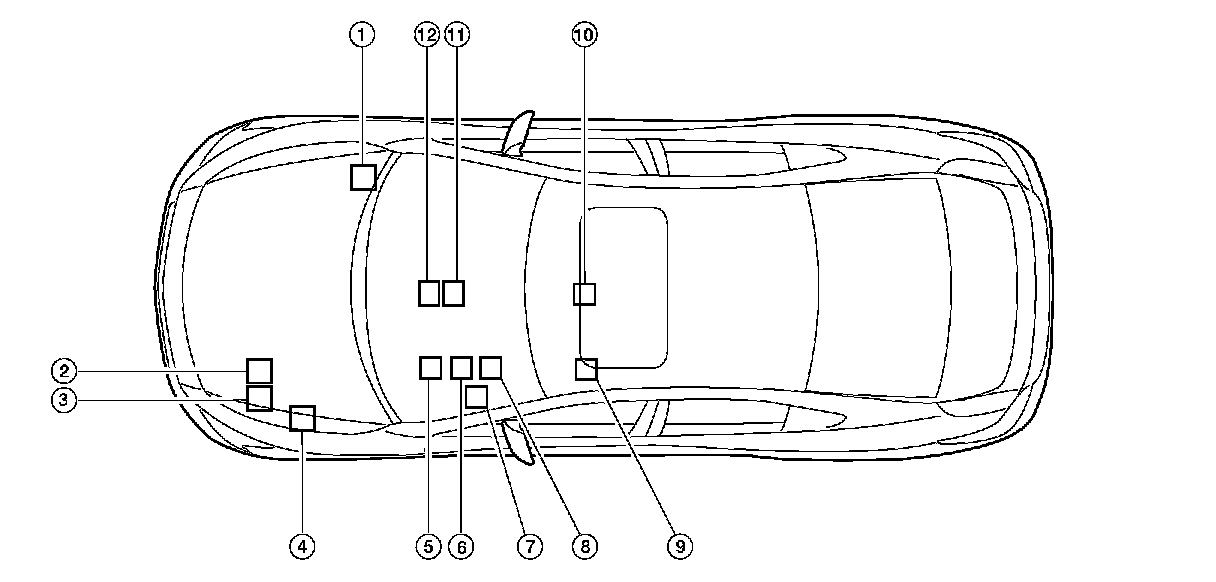 1
12
11
10
2
3
4
5
6
7
8
9