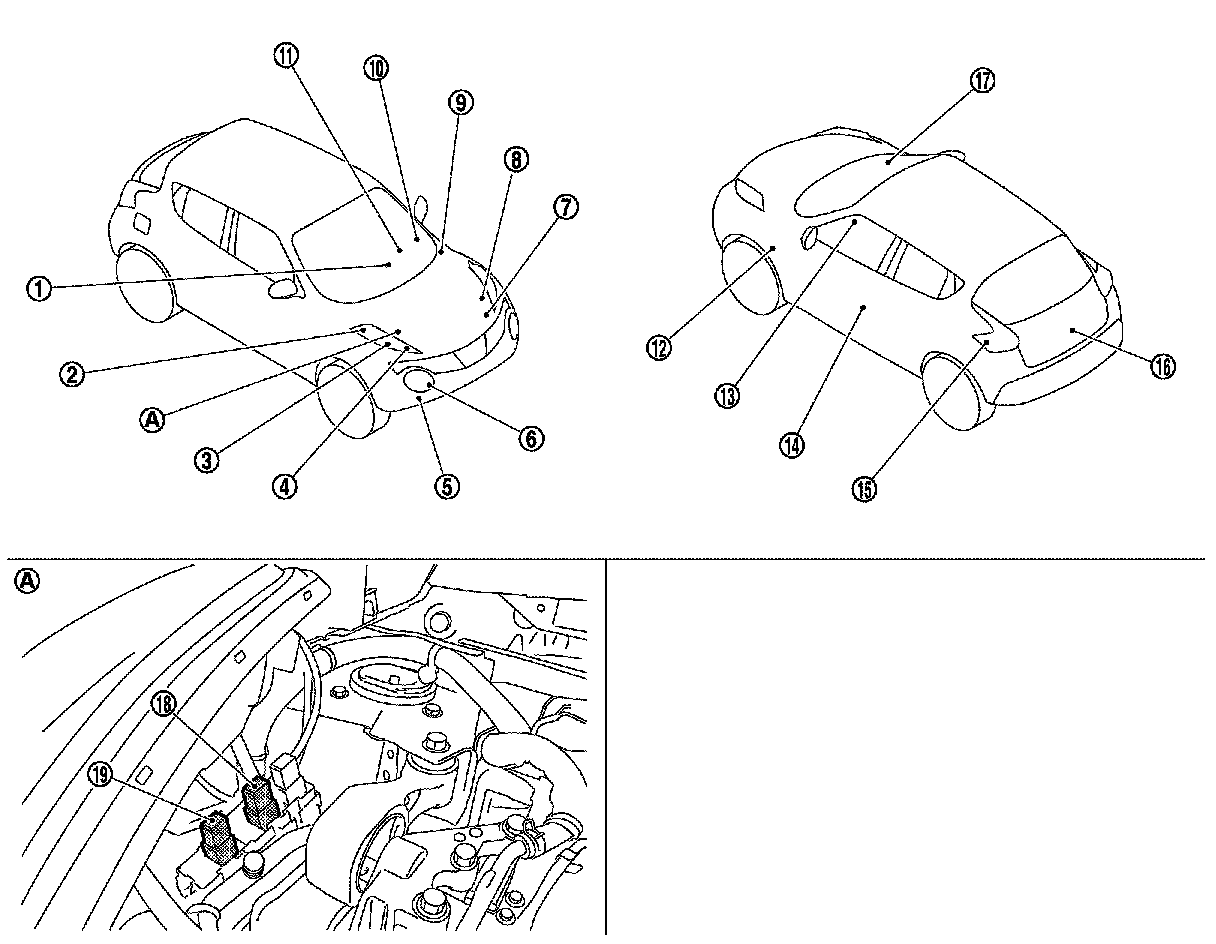 11
10
9
8
7
1
2
A
3
4
5
6
17
12
13
14
15
16
A
18
19