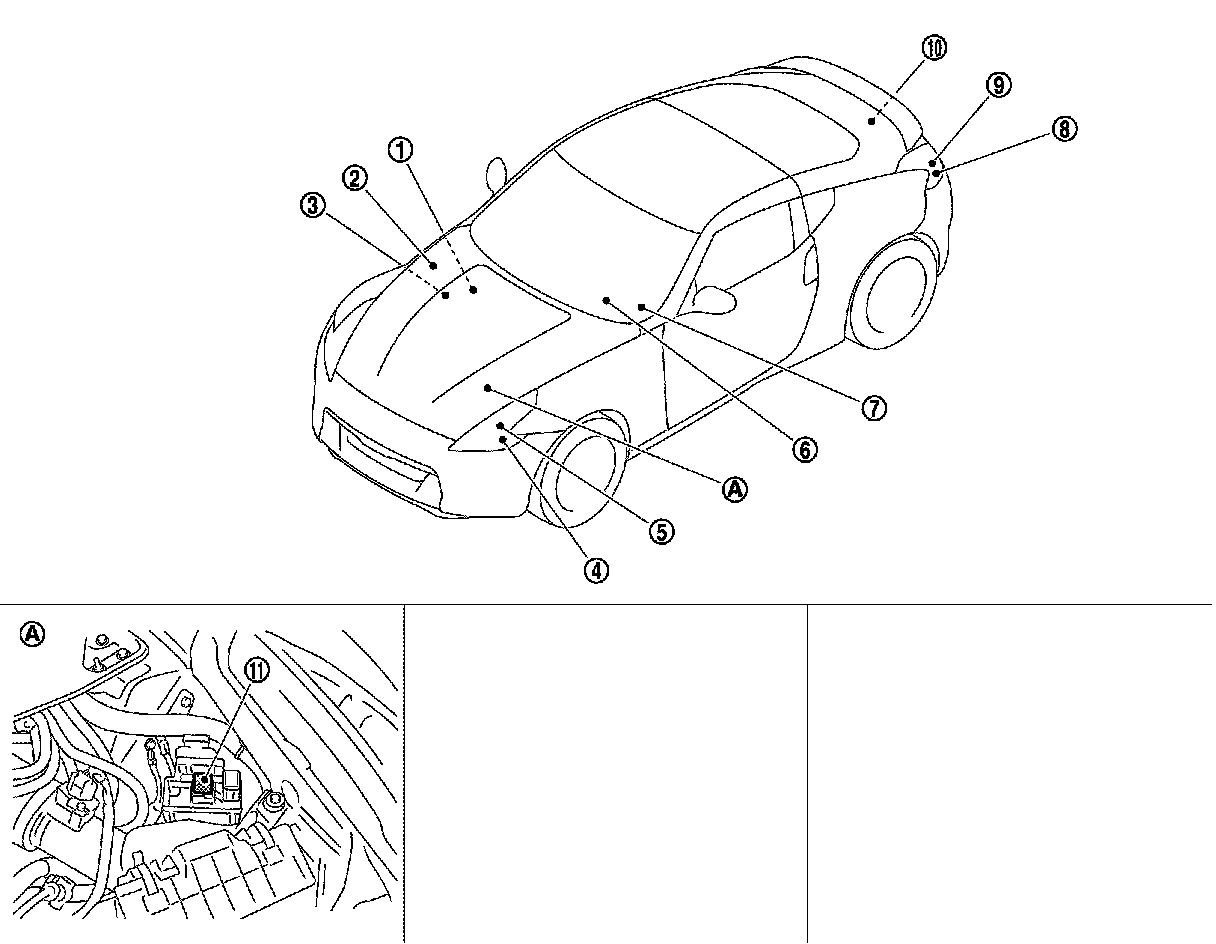 ⑩
⑨
⑧
①
②
③
⑦
⑥
Ⓐ
⑤
④
Ⓐ
⑪