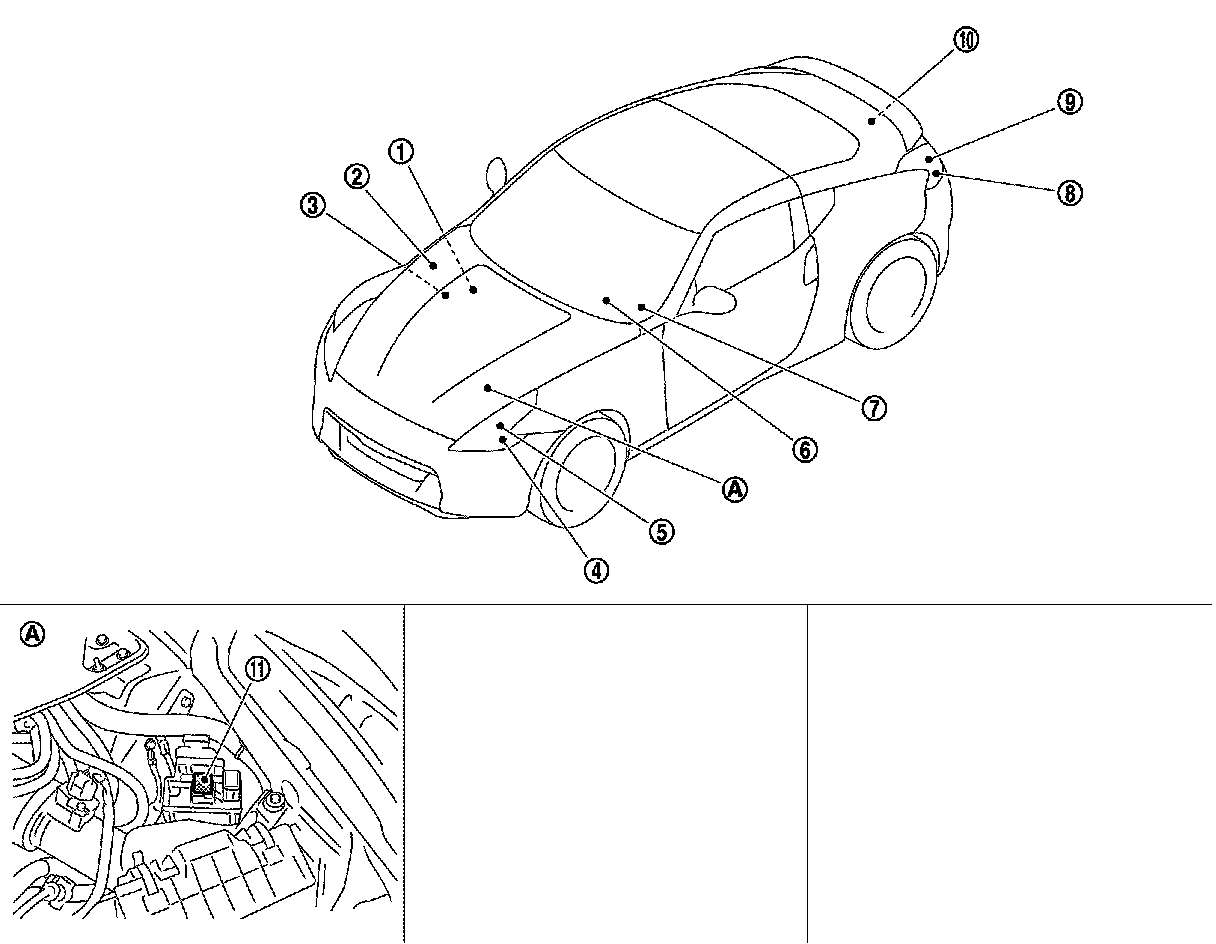 10
9
8
1
2
3
7
6
A
5
4

A
11