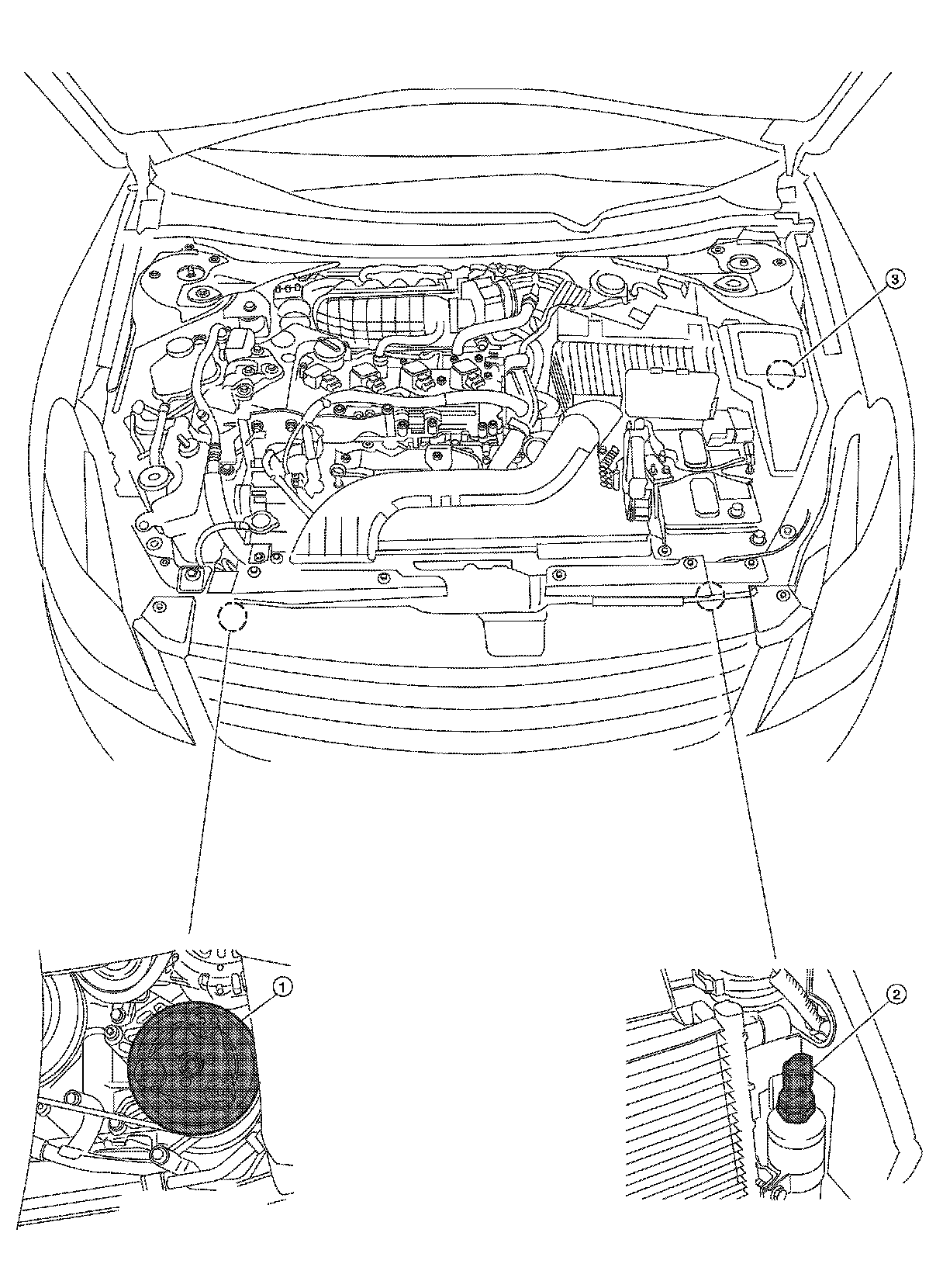 3

1

2