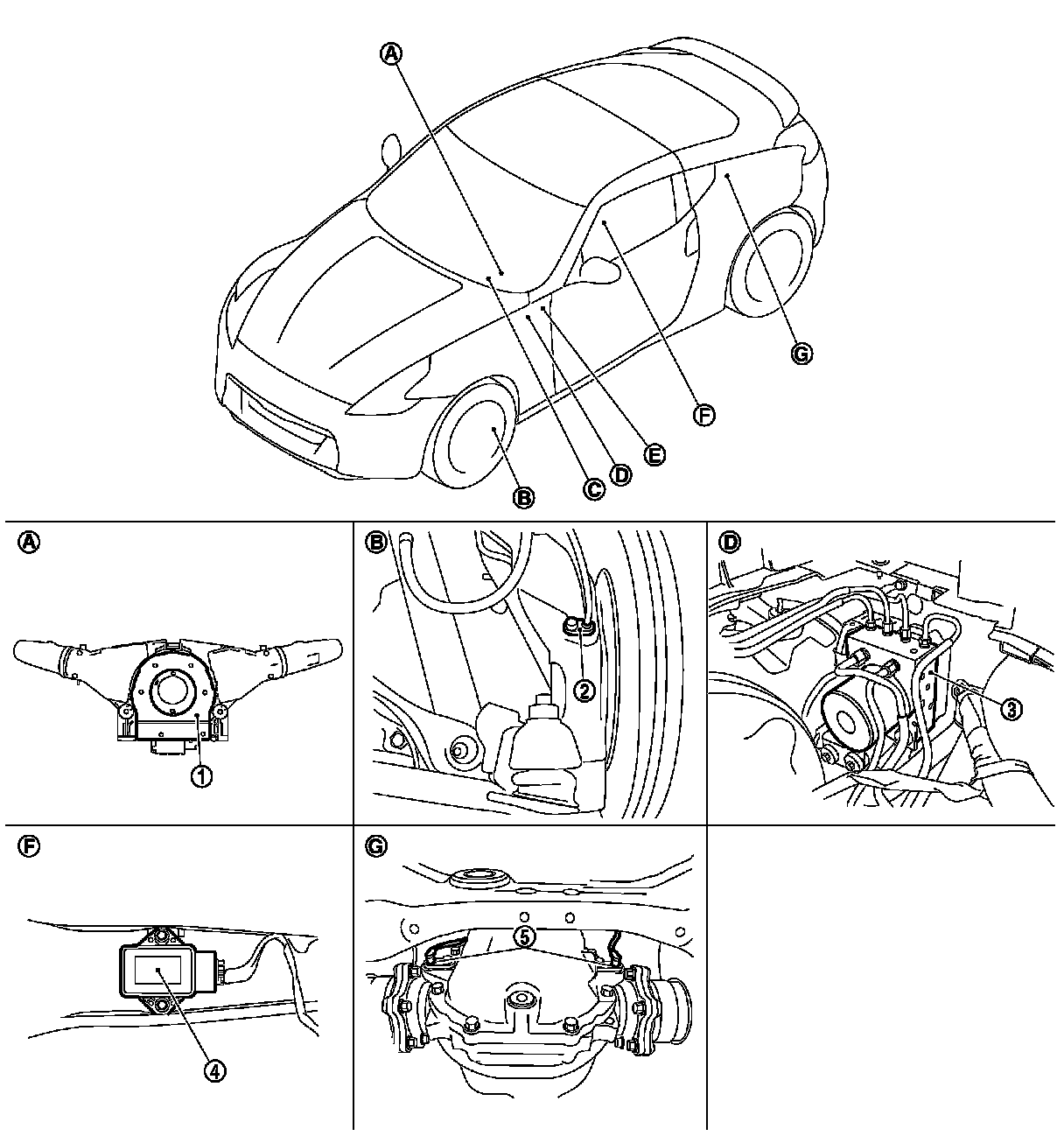 A
G
F
E
D
C
B
A
1
B
2
D
3
F
4
G
5