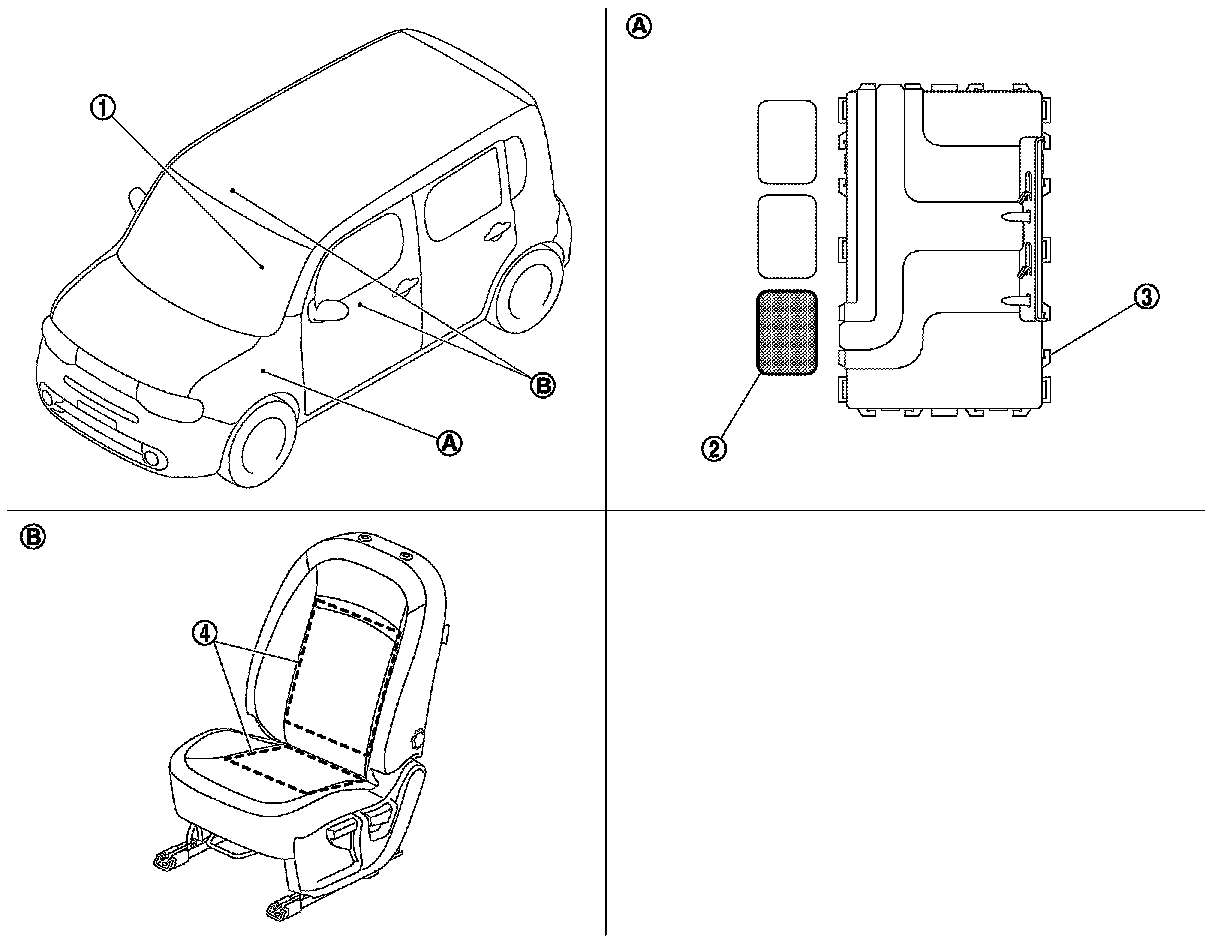 ①
Ⓑ
Ⓐ
Ⓐ
③
②
Ⓑ
④