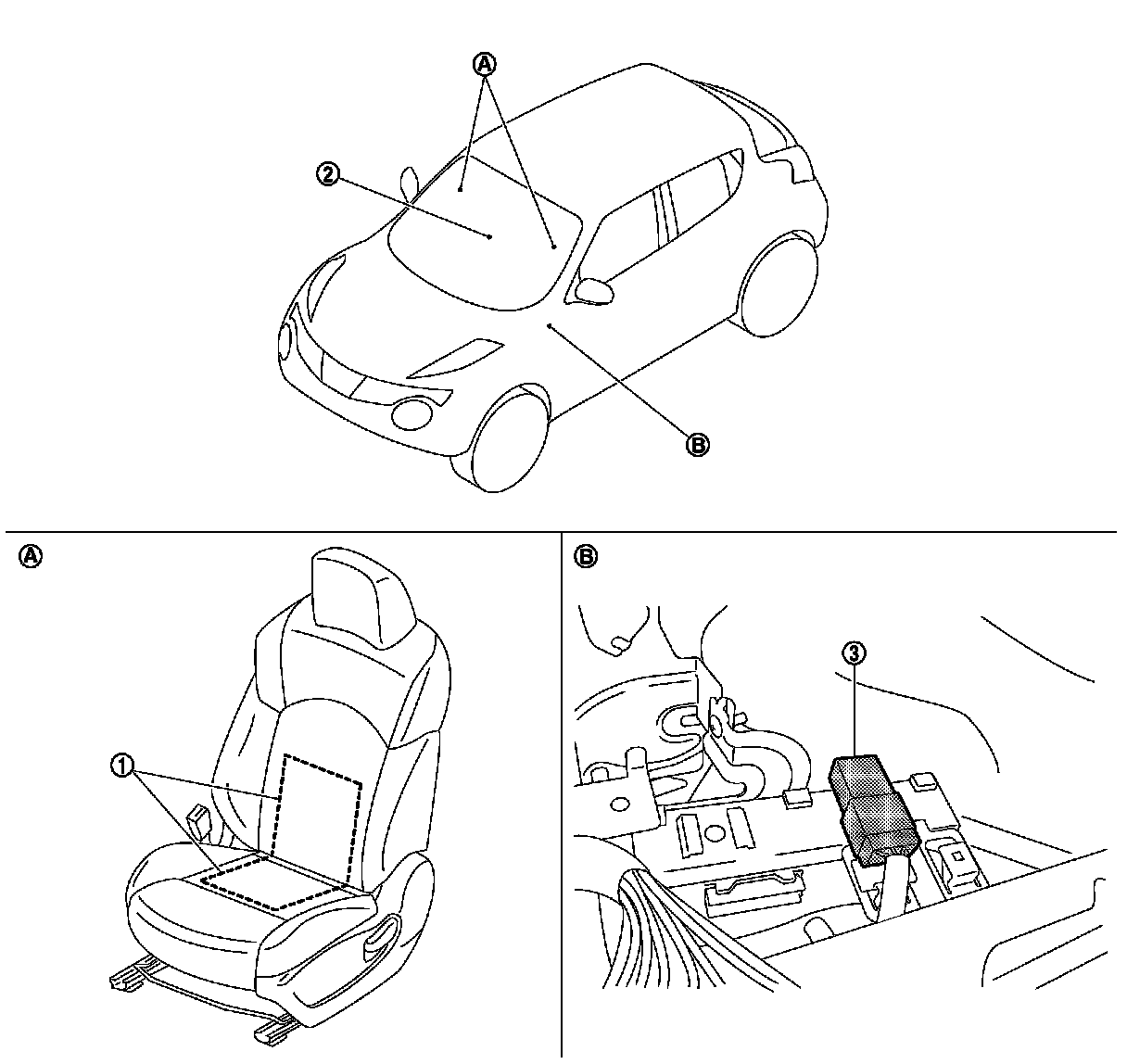 A
2
B
A
1
B
3