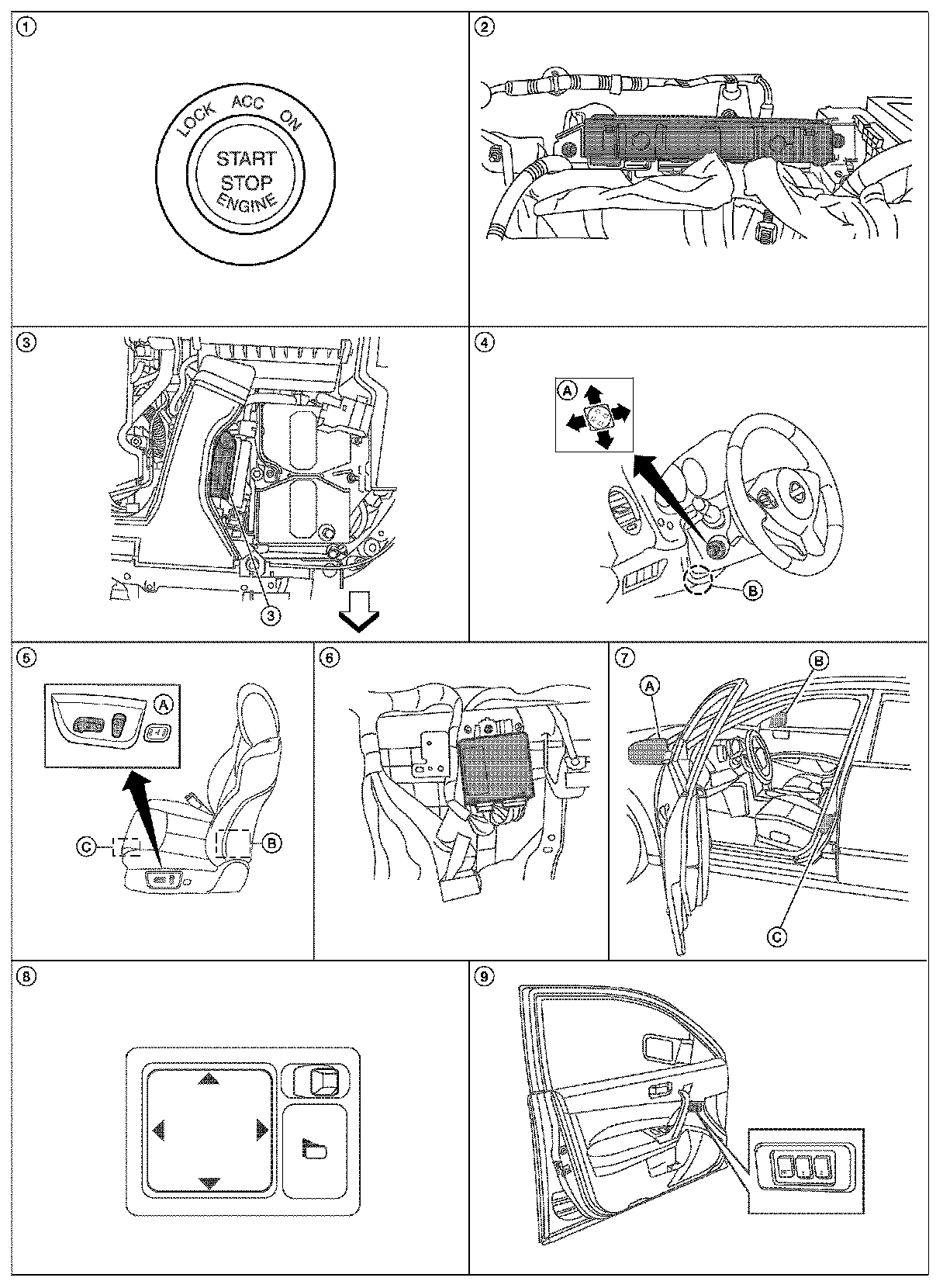 1

LOCK ACC ON

START
STOP
ENGINE

2

3

3

4

A

B

5

A

C

B

6

7

A

B

C

8

9