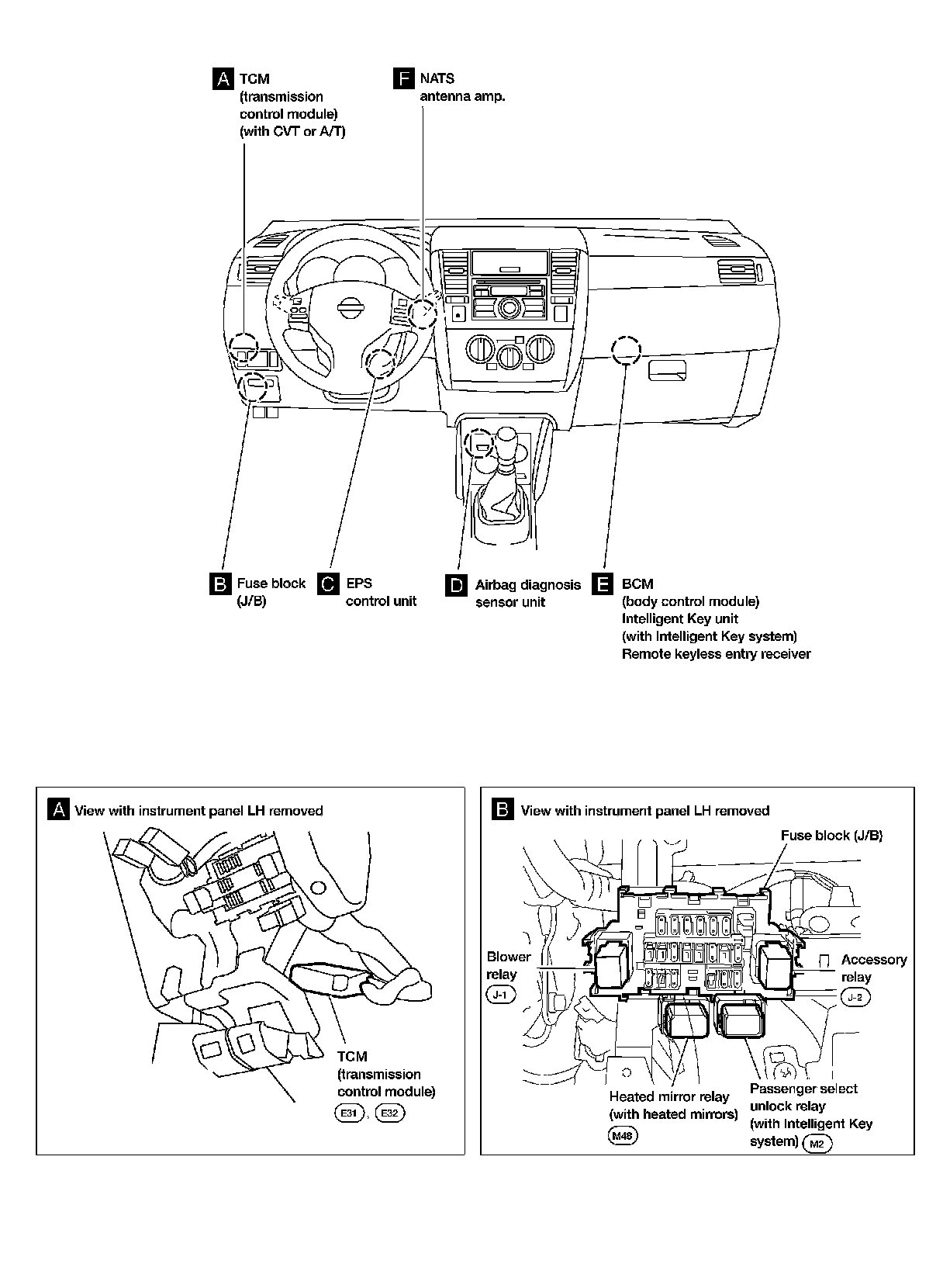 A TCM (transmission control module) (with CVT or A/T)

F NATS antenna amp.

B Fuse block (J/B)

C EPS control unit

D Airbag diagnosis sensor unit

E BCM (body control module) Intelligent Key unit (with Intelligent Key system) Remote keyless entry receiver

A View with instrument panel LH removed

TCM (transmission control module) E31, E32

B View with instrument panel LH removed

Fuse block (J/B)

Blower relay J-1

Accessory relay J-2

Heated mirror relay (with heated mirrors) M48

Passenger select unlock relay (with Intelligent Key system) M2