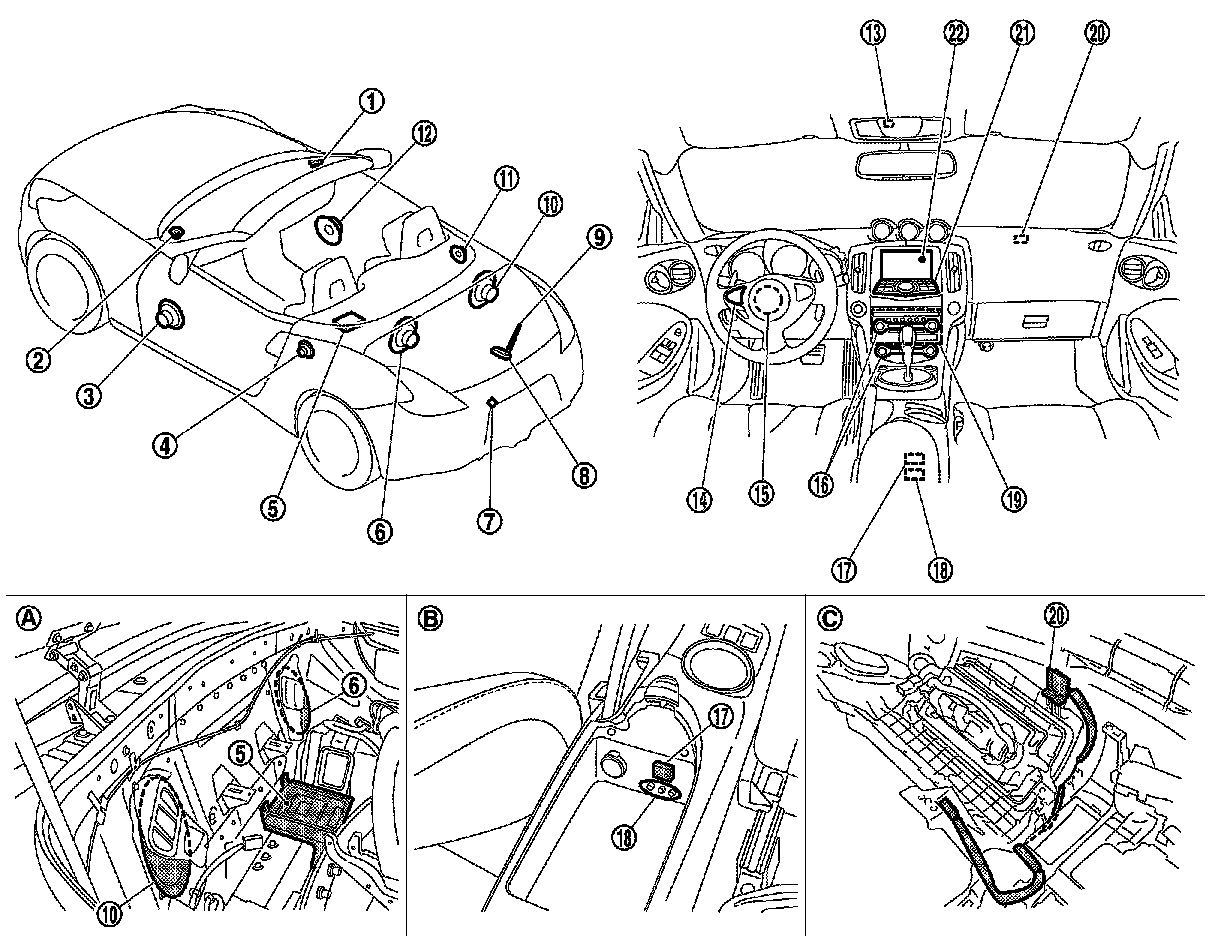 1
12
11
10
9
2
3
4
5
6
7
8
13
22
21
20
14
15
16
19
17
18
A
6
5
10
B
17
18
C
20