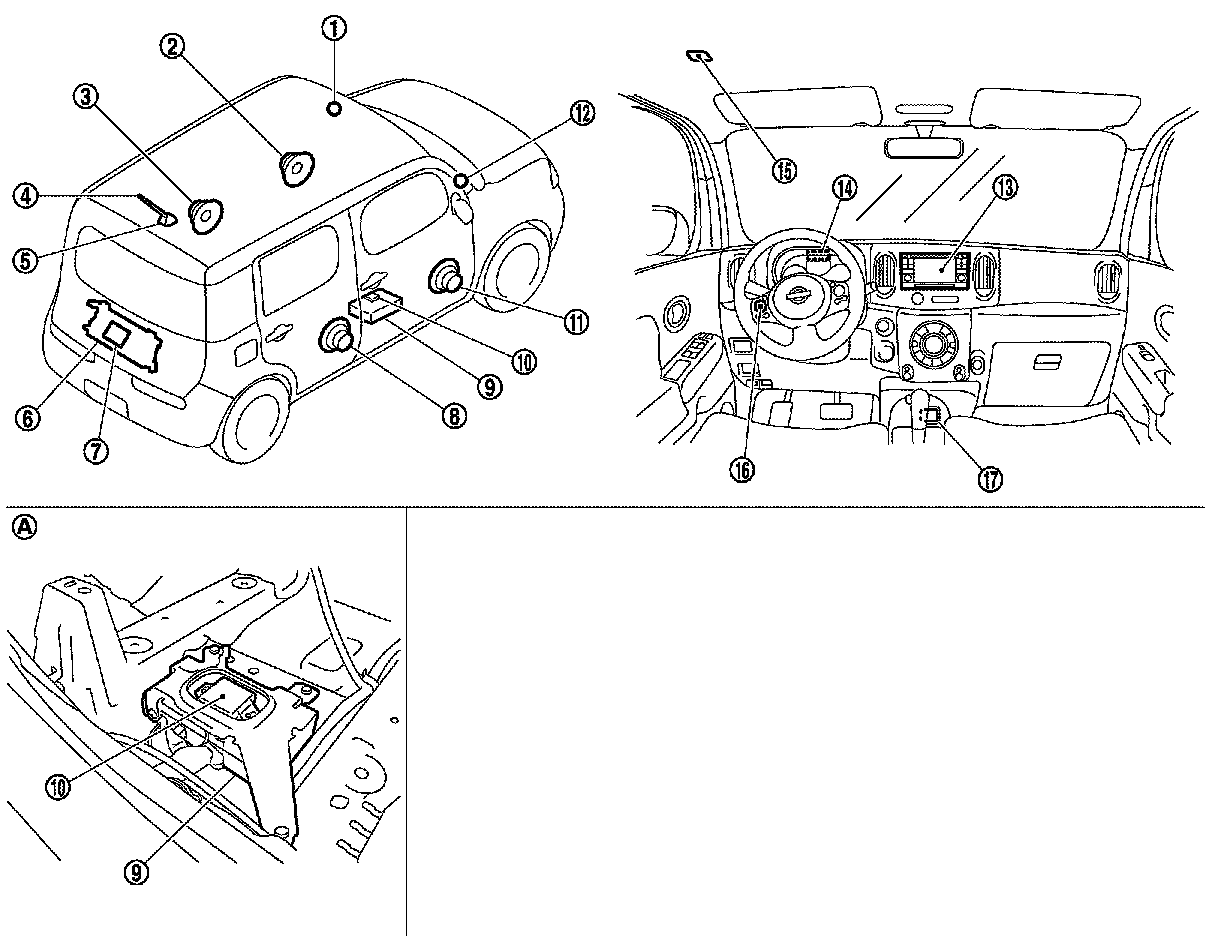 ①
②
③
④
⑤
⑥
⑦
⑧
⑨
⑩
⑪
⑫
⑬
⑭
⑮
⑯
⑰
Ⓐ
⑩
⑨