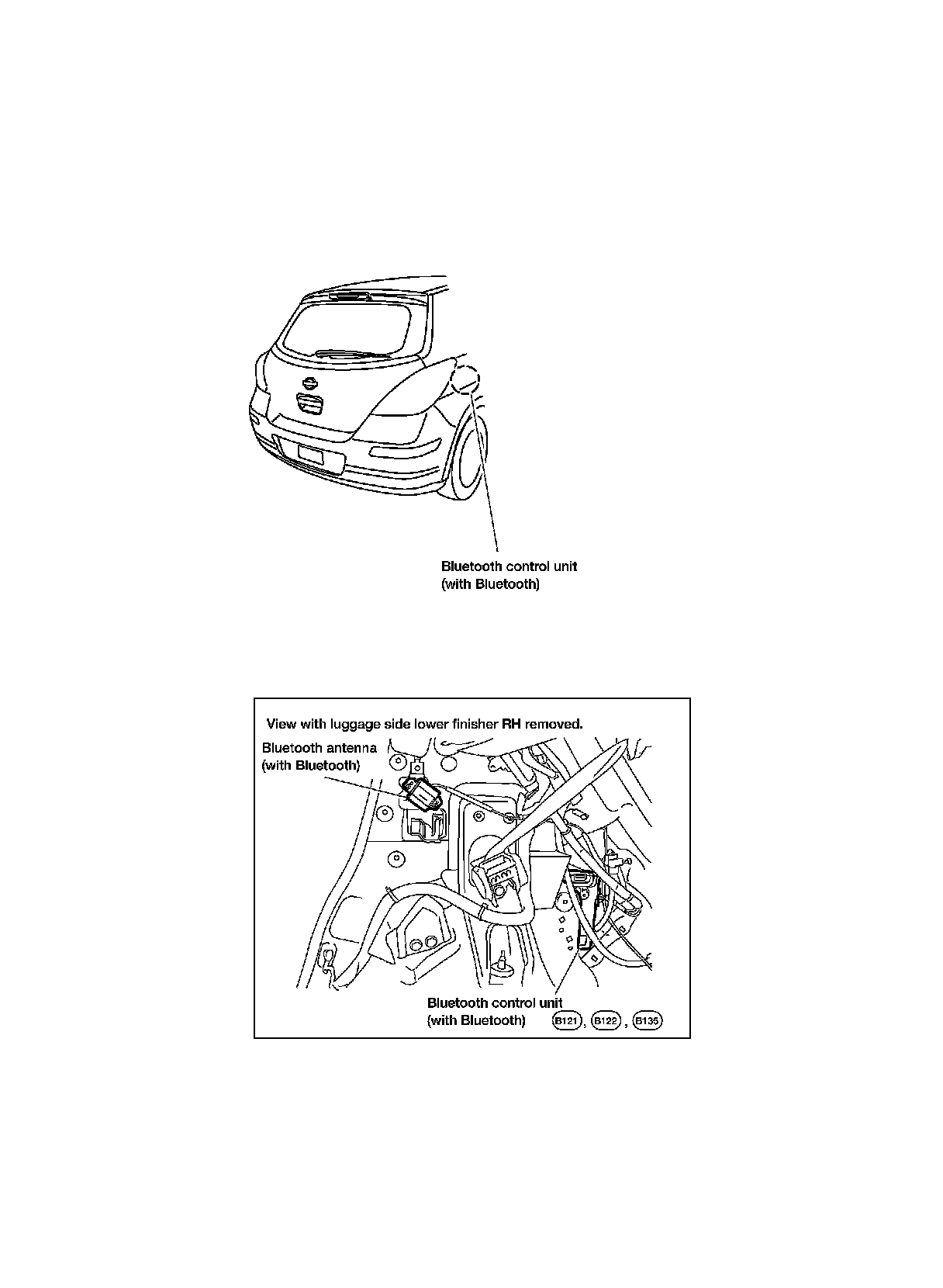 Bluetooth control unit
(with Bluetooth)

View with luggage side lower finisher RH removed.

Bluetooth antenna
(with Bluetooth)

Bluetooth control unit
(with Bluetooth) B121, B122, B135