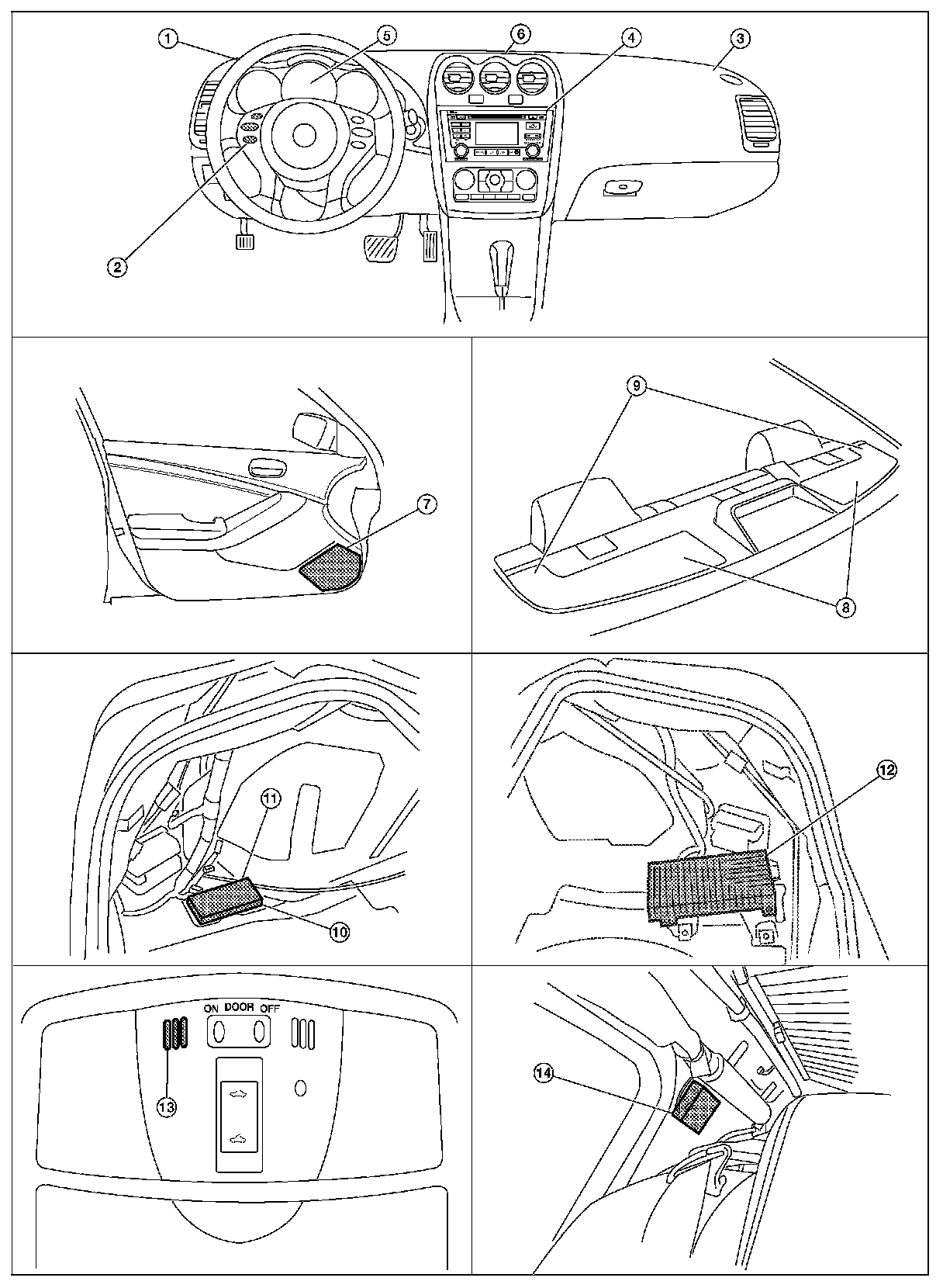 1
5
6
4
3
2
7
9
8
11
10
12
ON DOOR OFF
13
14