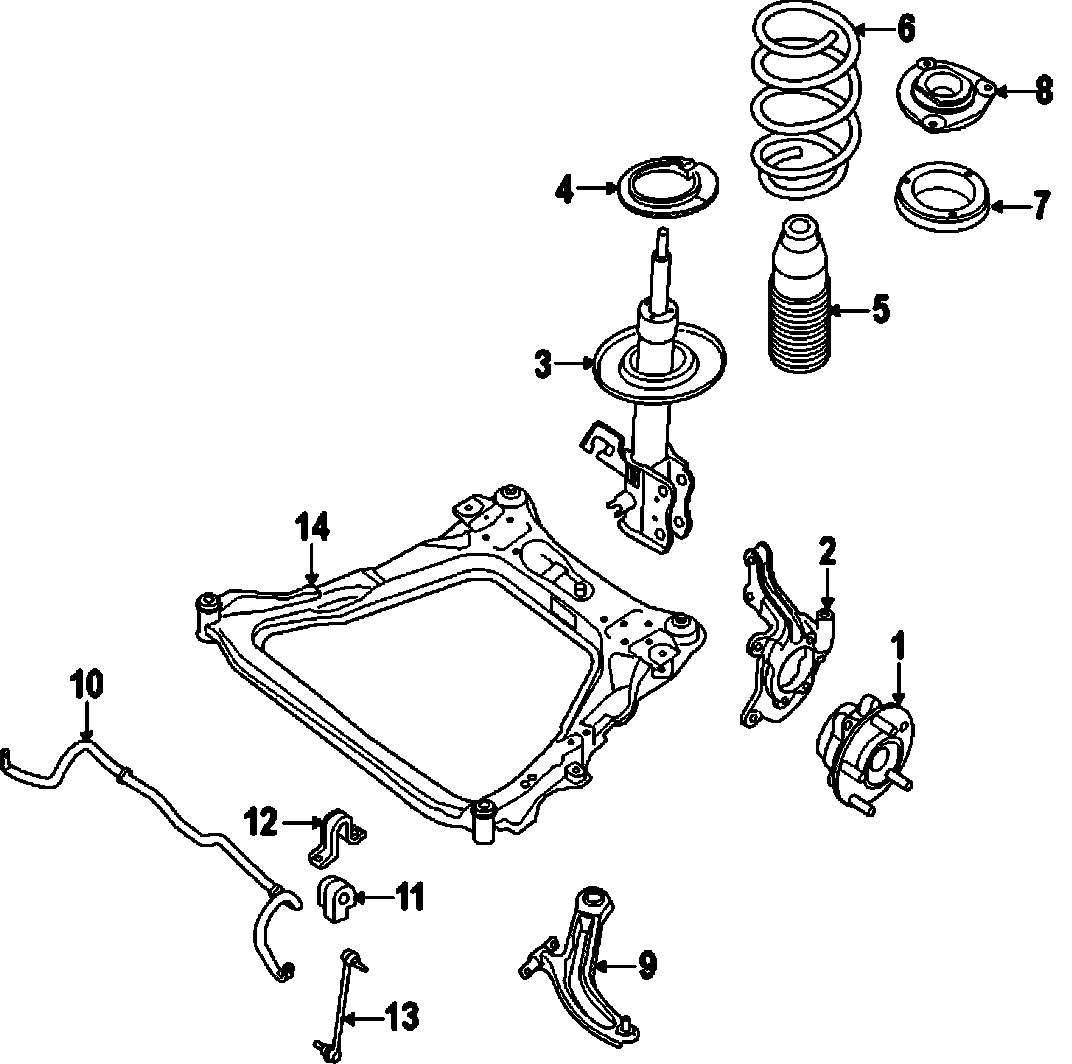 6
8
4
7
5
3
14
2
1
10
12
11
9
13