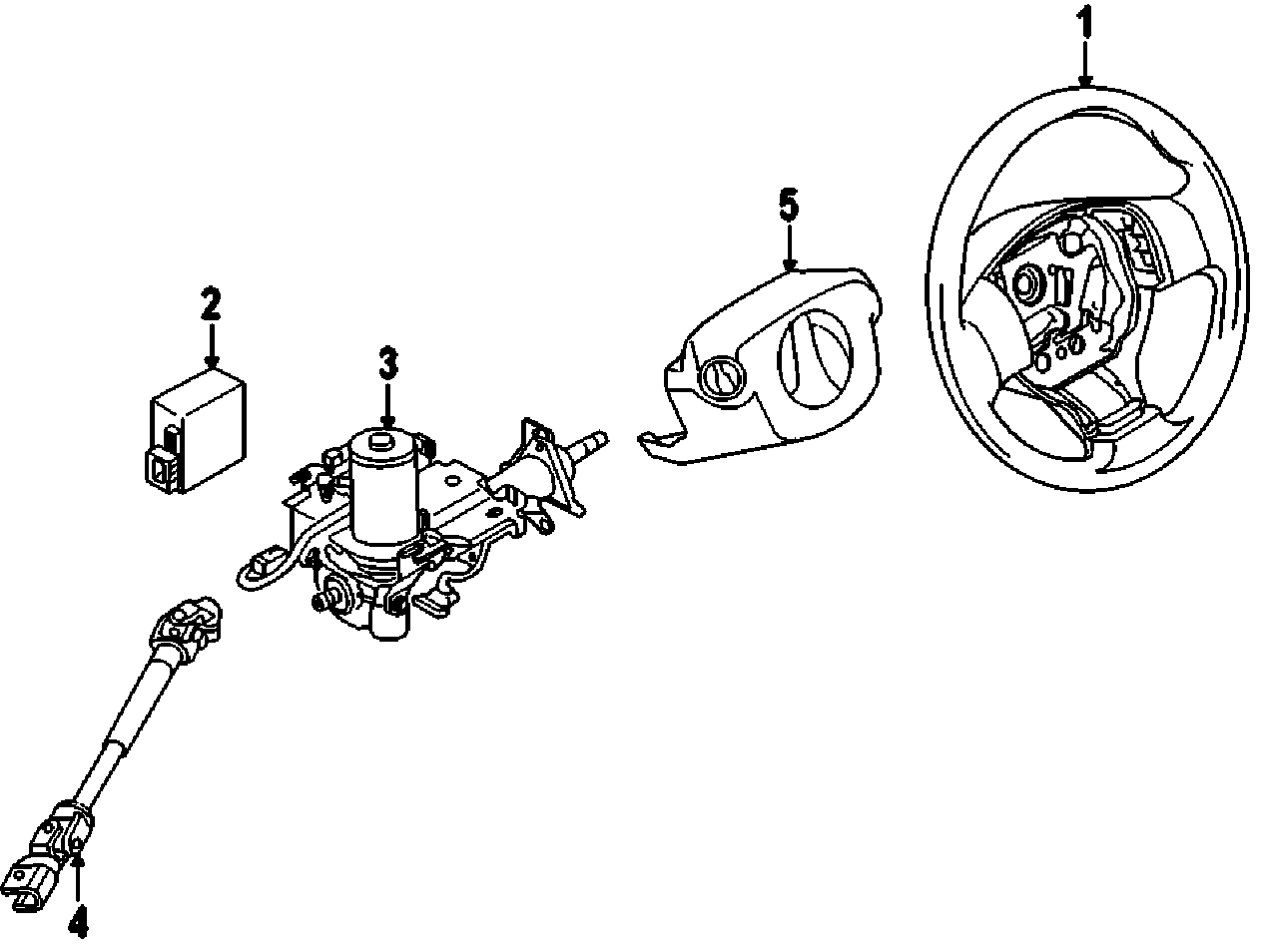 1
5
2
3
4