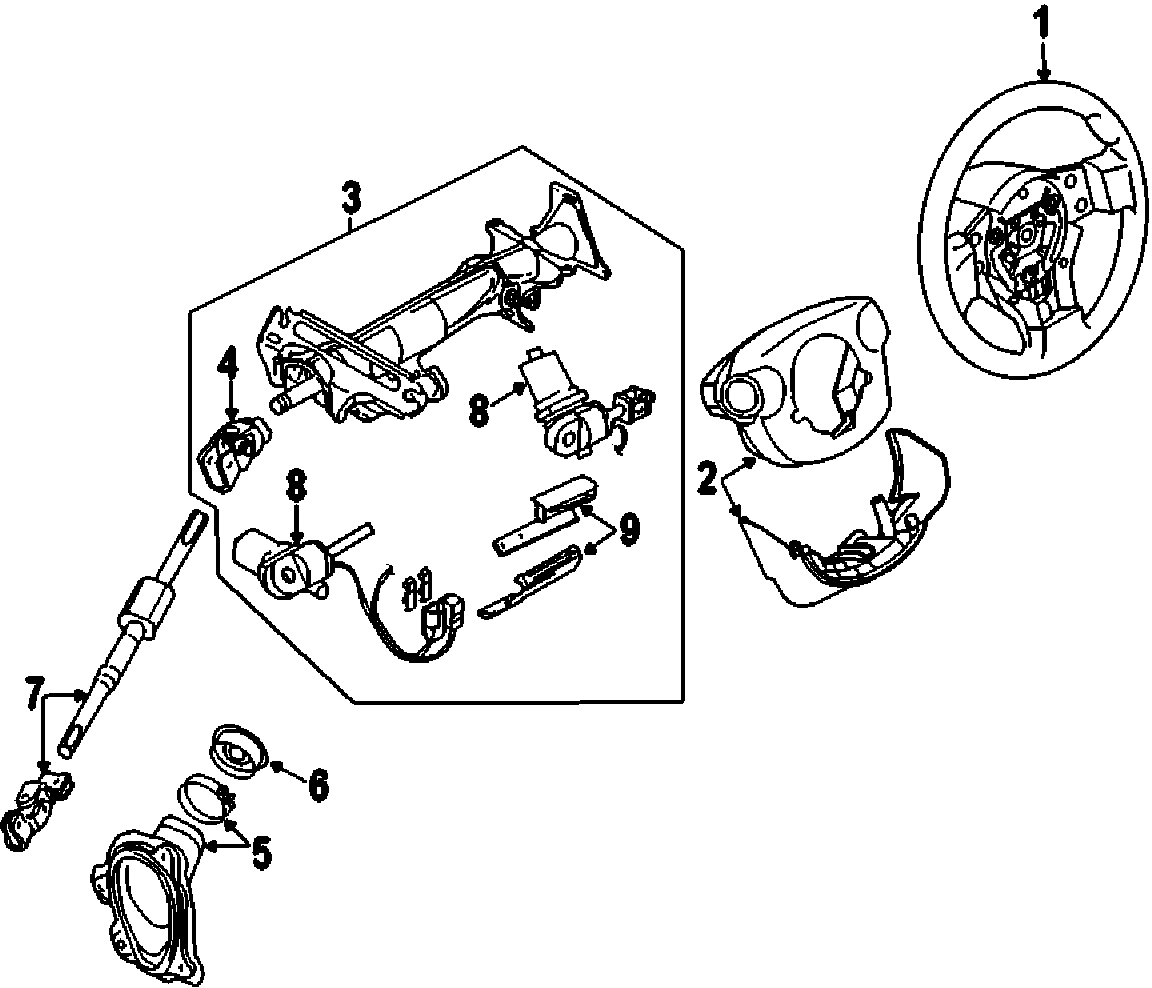 1
3
4
8
2
8
9
7
6
5