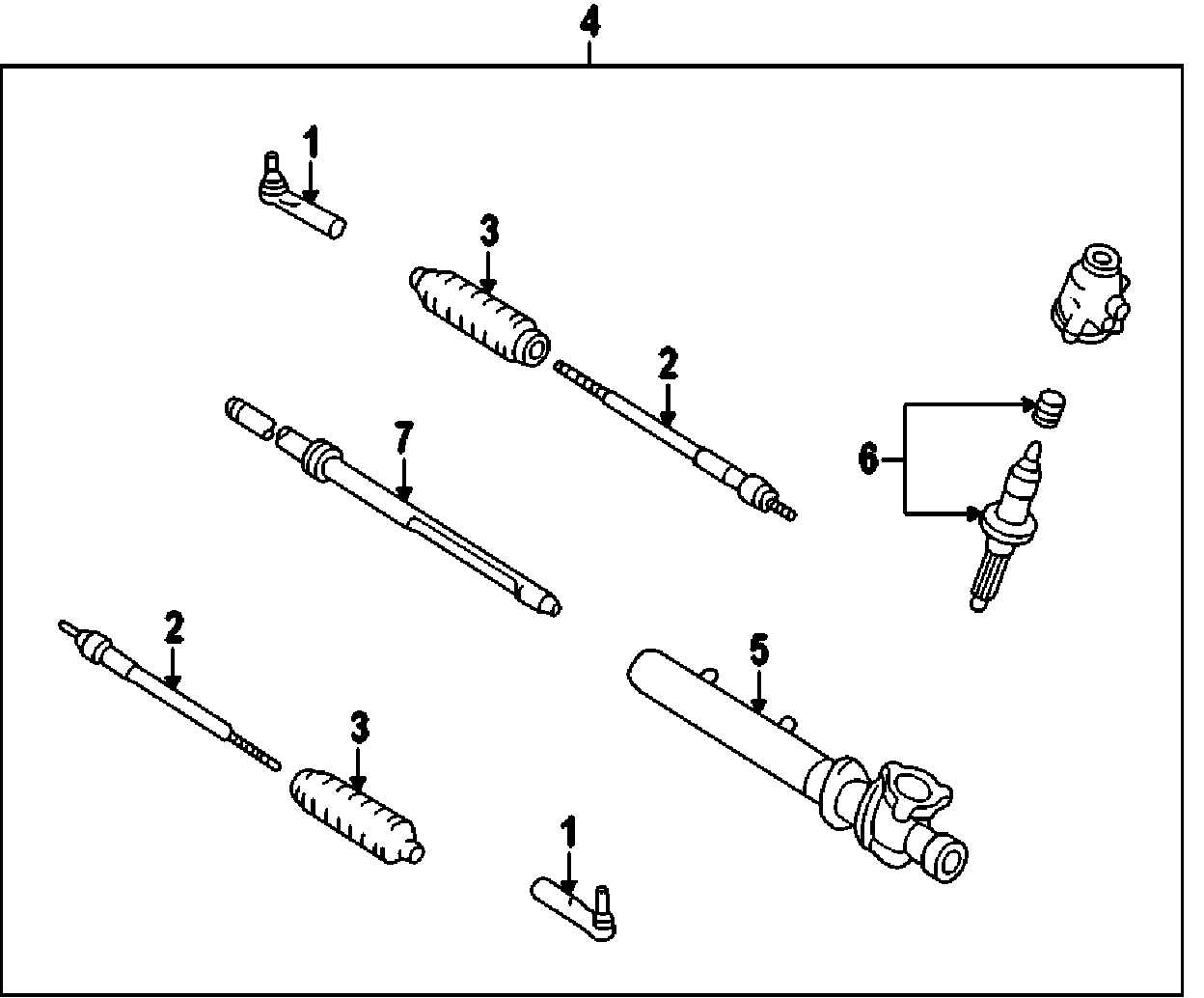 4
1
3
2
7
6
2
5
3
1