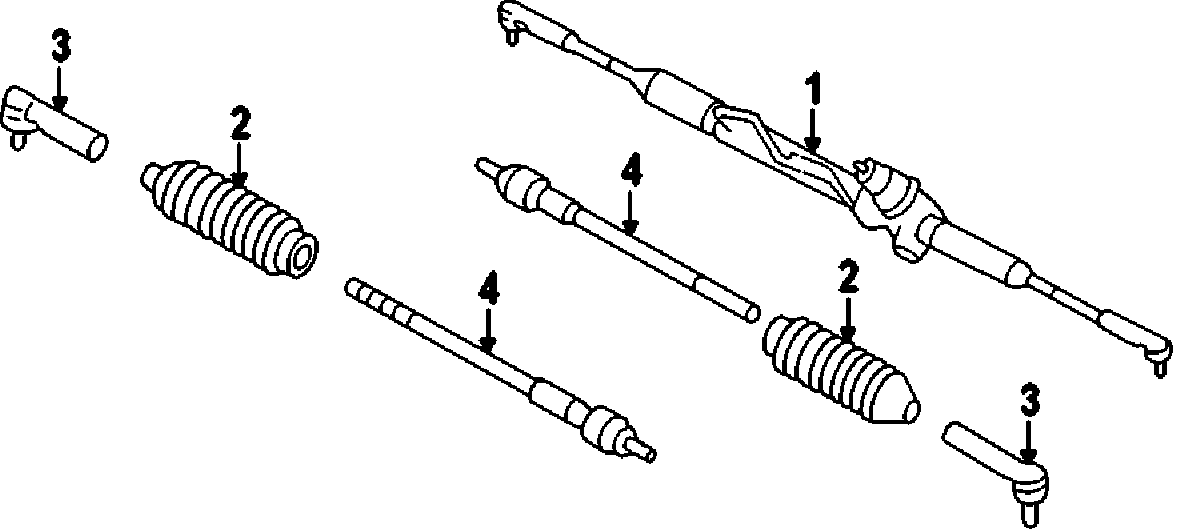 3
2
1
4
4
2
3