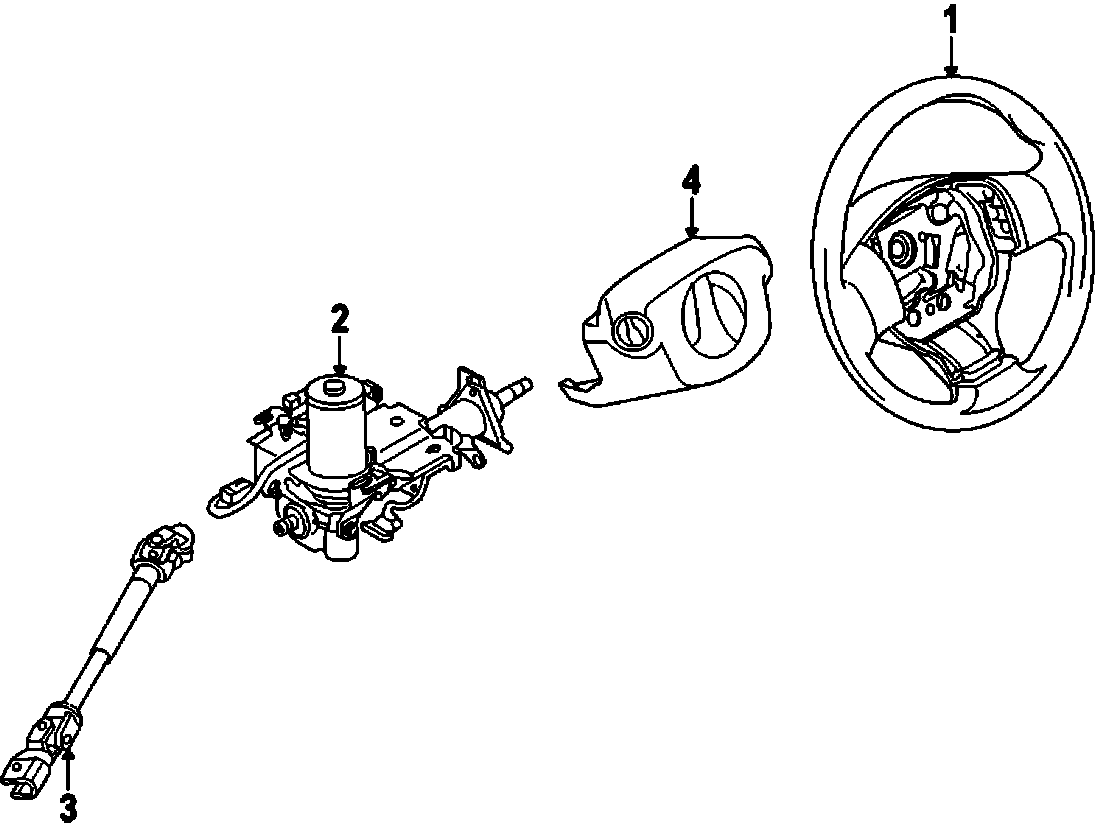 1
4
2
3